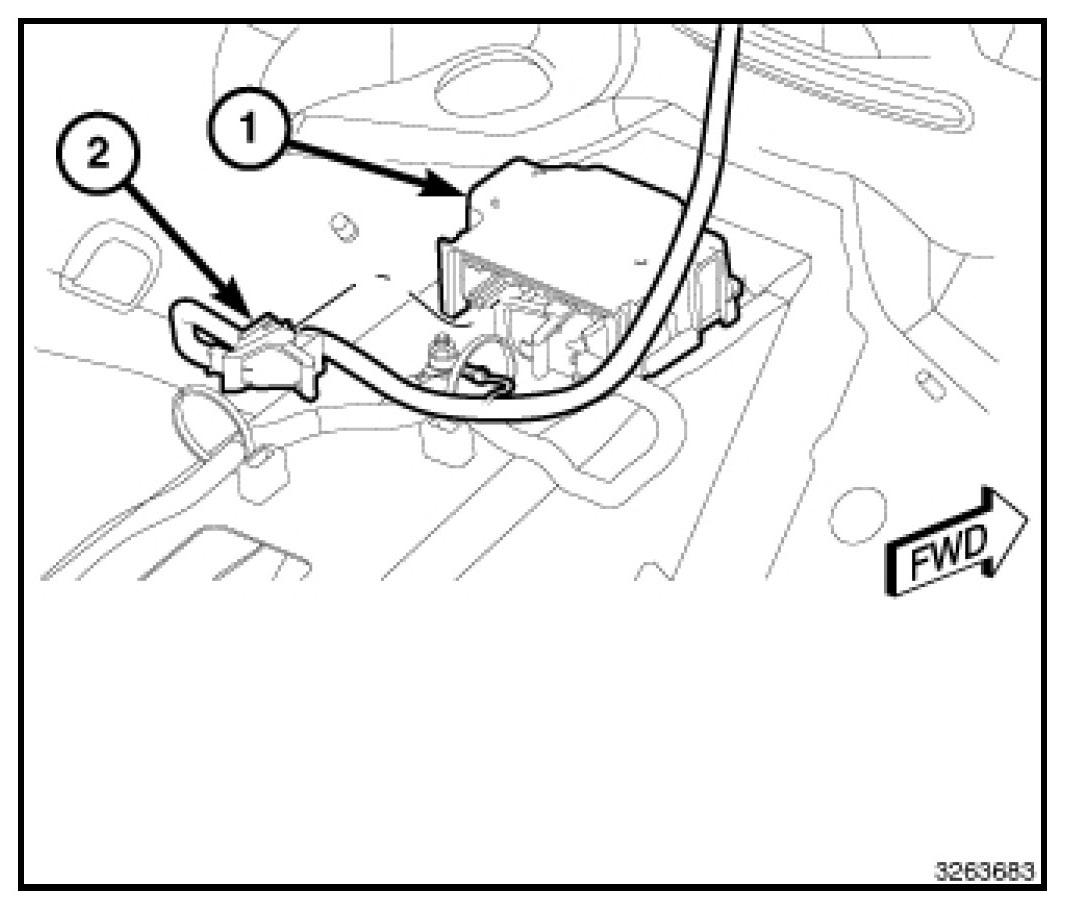 2

1

FWD

3263683