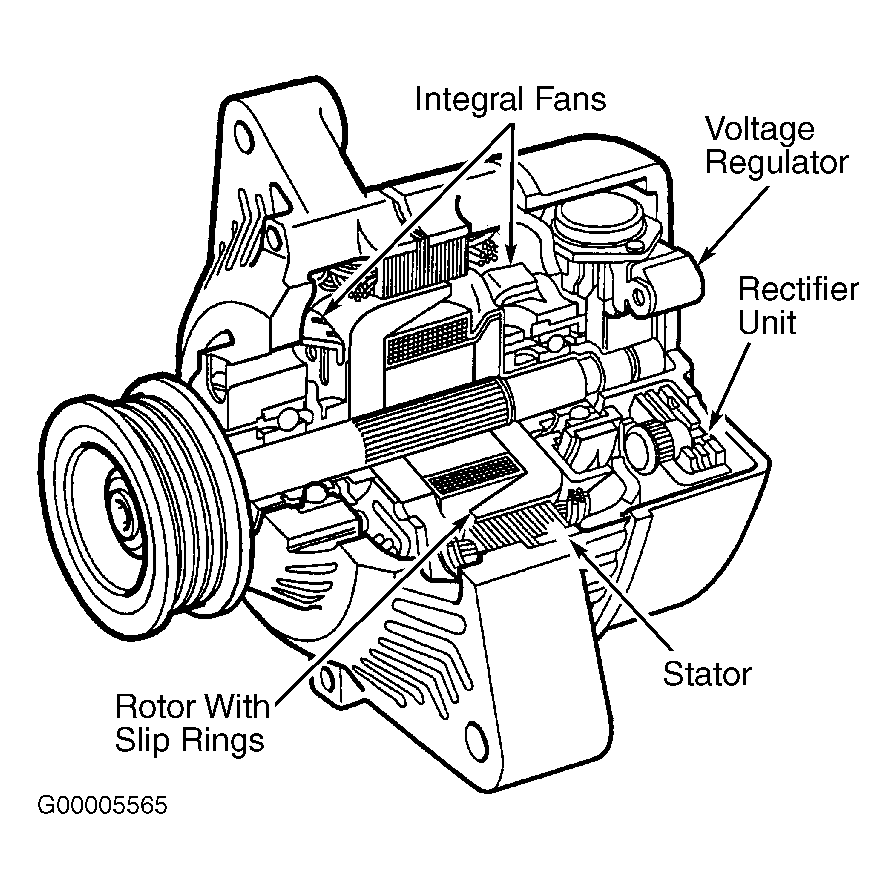 Integral Fans

Voltage Regulator

Rectifier Unit

Stator

Rotor With Slip Rings

G00005565