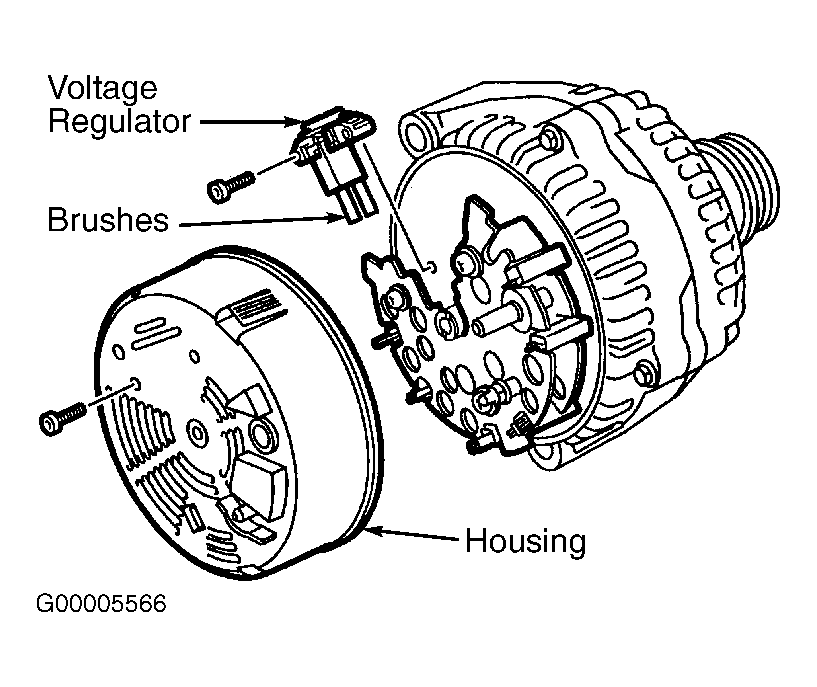 Voltage Regulator

Brushes

Housing

G00005566