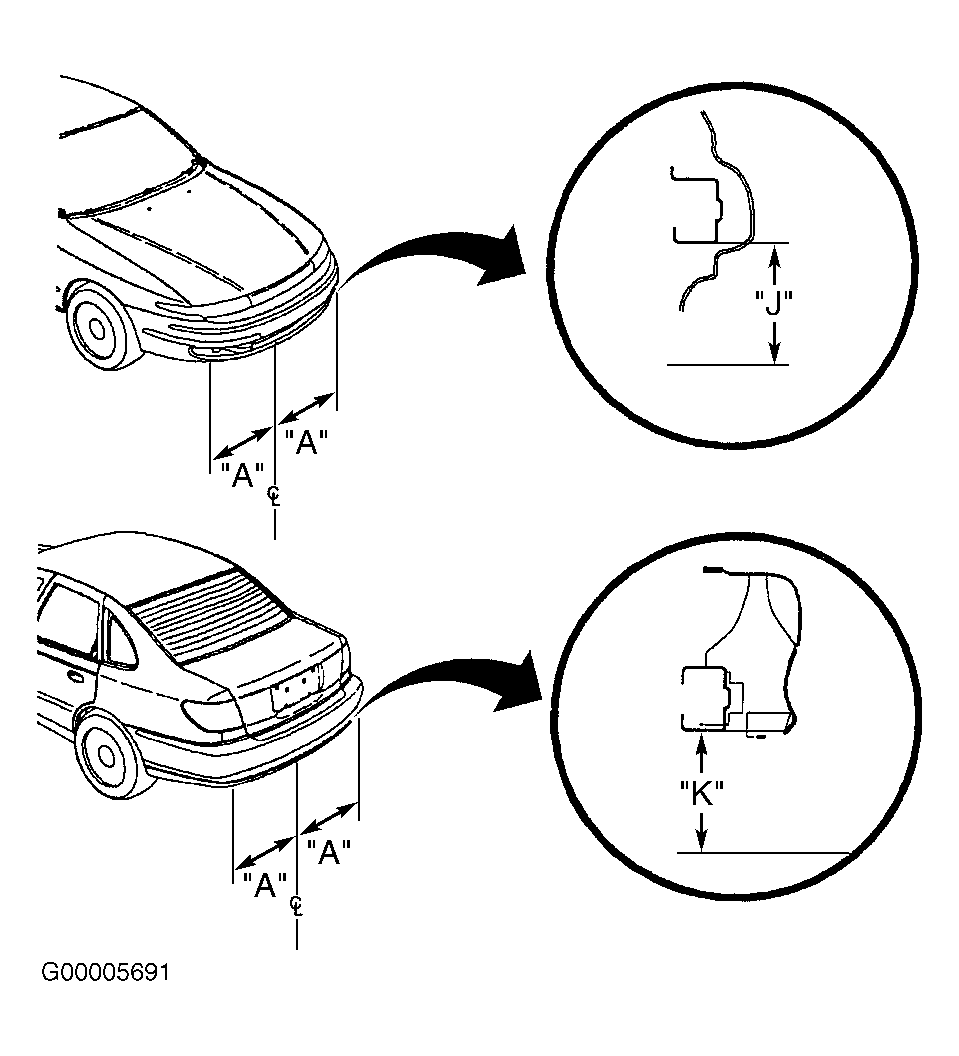 "J"

"A"
"A"
℄

"K"

"A"
"A"
℄

G00005691