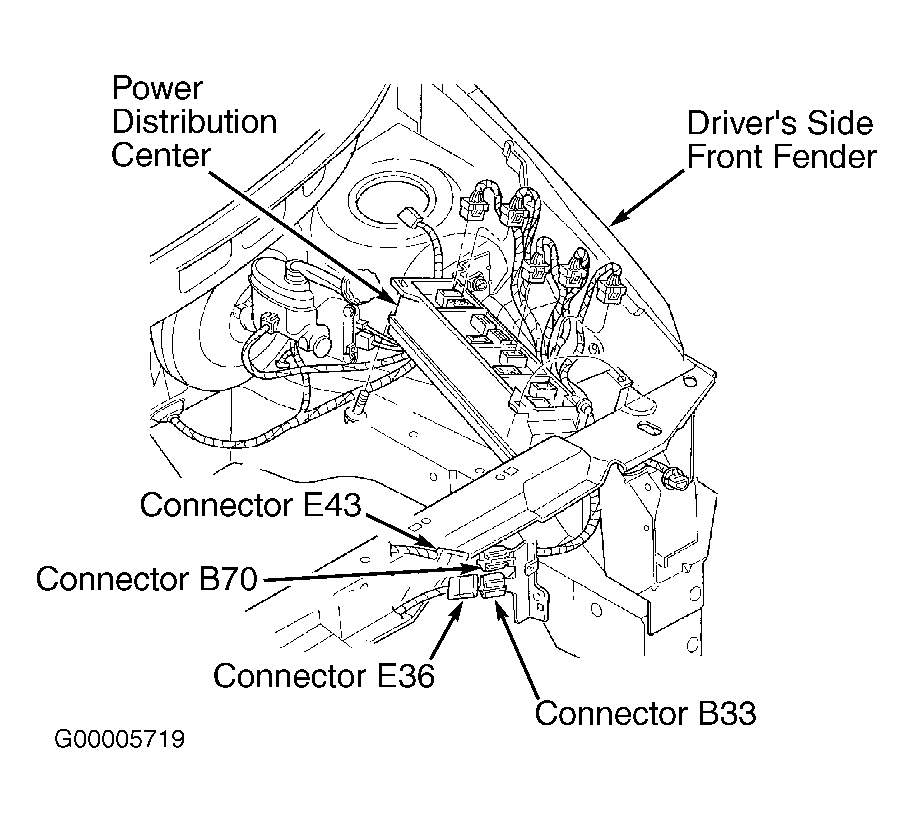 Power Distribution Center

Driver's Side Front Fender

Connector E43

Connector B70

Connector E36

Connector B33

G00005719