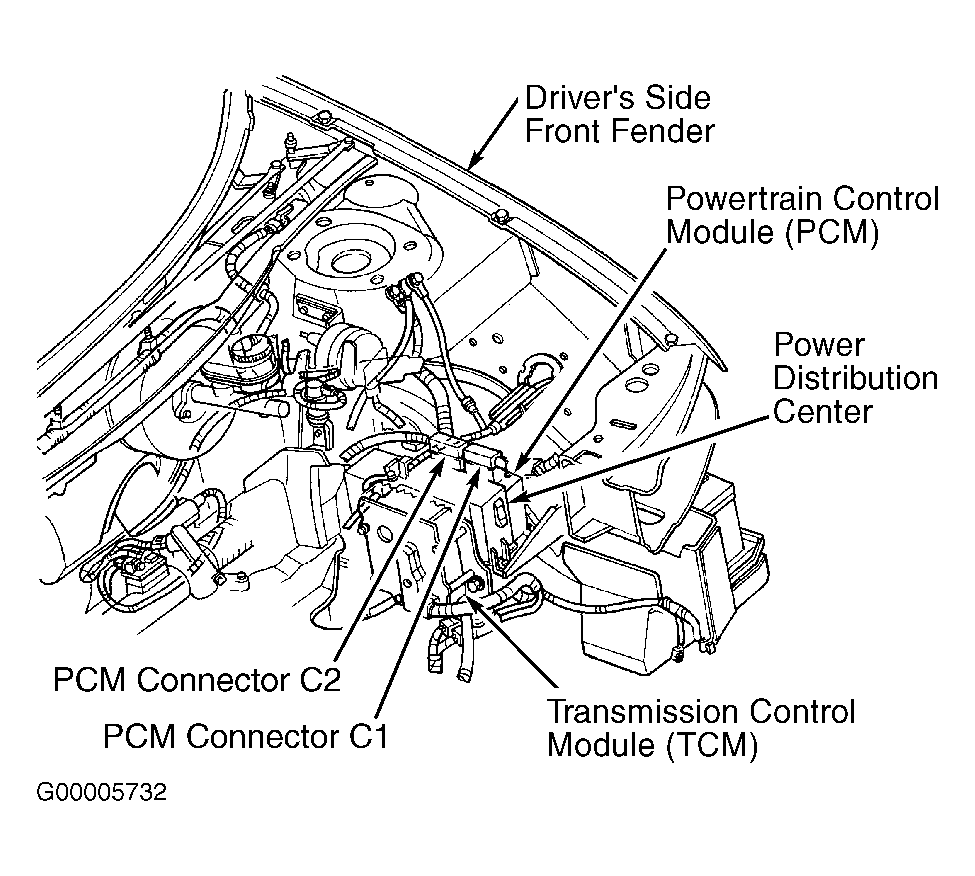 Driver's Side Front Fender

Powertrain Control Module (PCM)

Power Distribution Center

PCM Connector C2

PCM Connector C1

Transmission Control Module (TCM)

G00005732