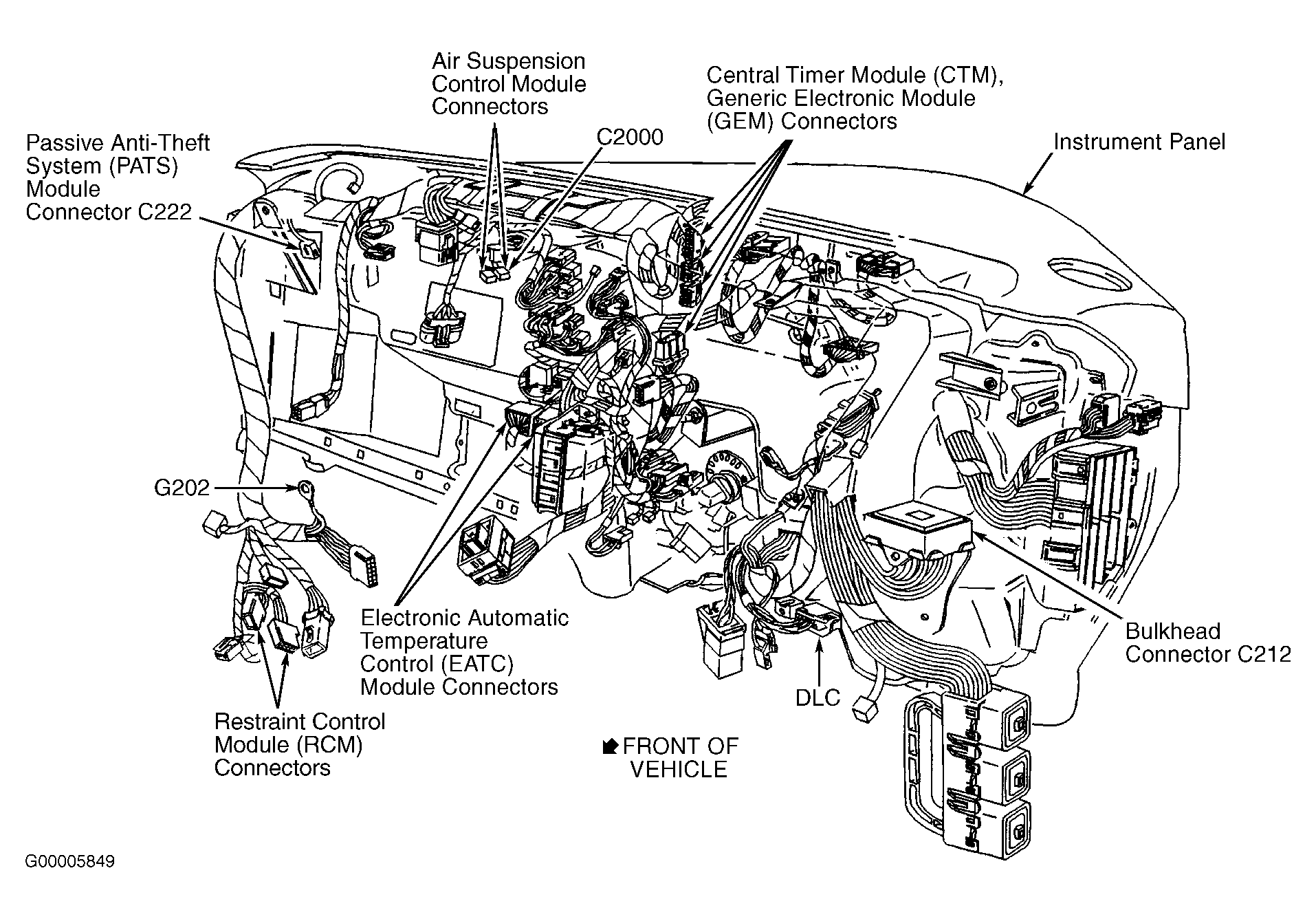 Air Suspension Control Module Connectors

Central Timer Module (CTM), Generic Electronic Module (GEM) Connectors

Passive Anti-Theft System (PATS) Module Connector C222

C2000

Instrument Panel

G202

Electronic Automatic Temperature Control (EATC) Module Connectors

Bulkhead Connector C212

DLC

Restraint Control Module (RCM) Connectors

FRONT OF VEHICLE

G00005849