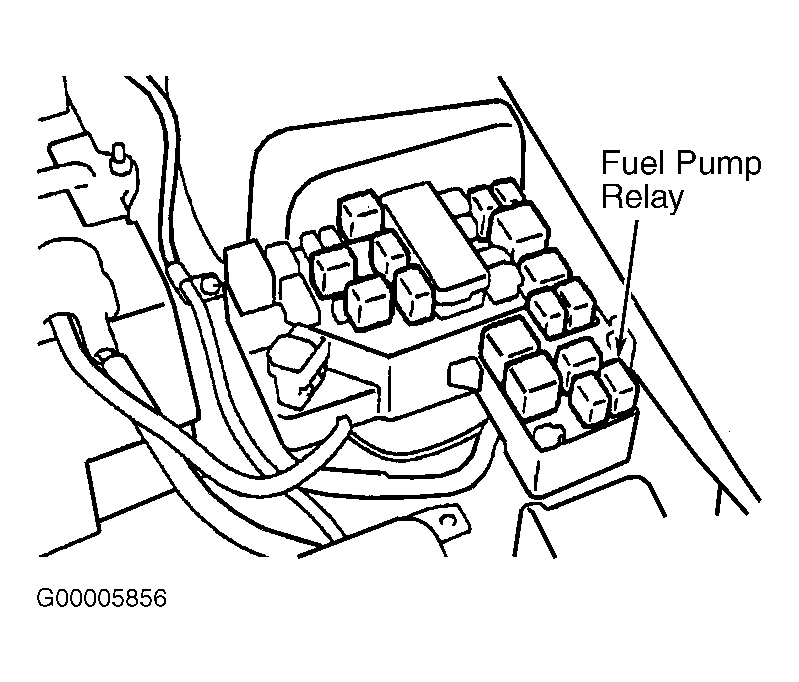 Fuel Pump Relay

G00005856