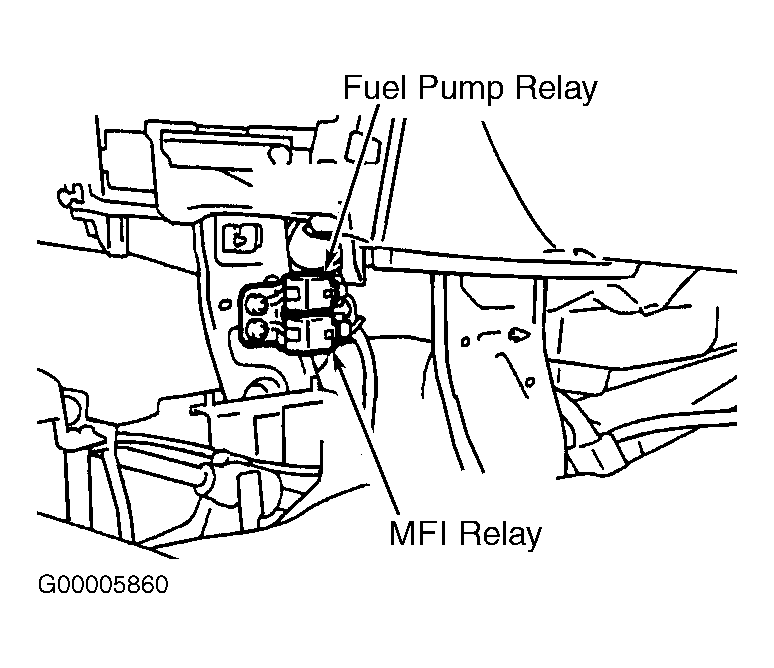 Fuel Pump Relay

MFI Relay

G00005860