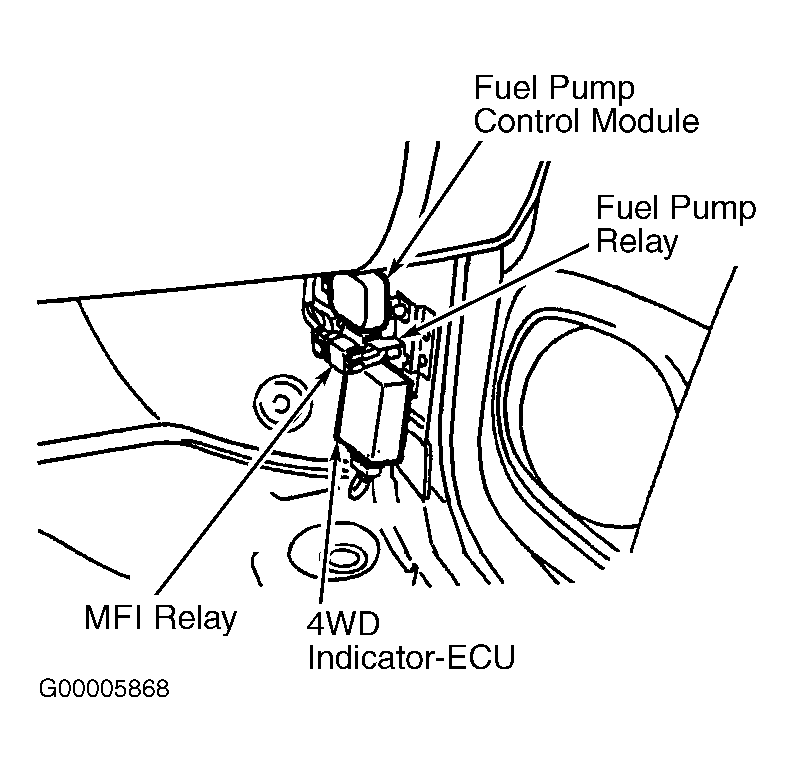 Fuel Pump
Control Module

Fuel Pump
Relay

MFI Relay

4WD
Indicator-ECU

G00005868