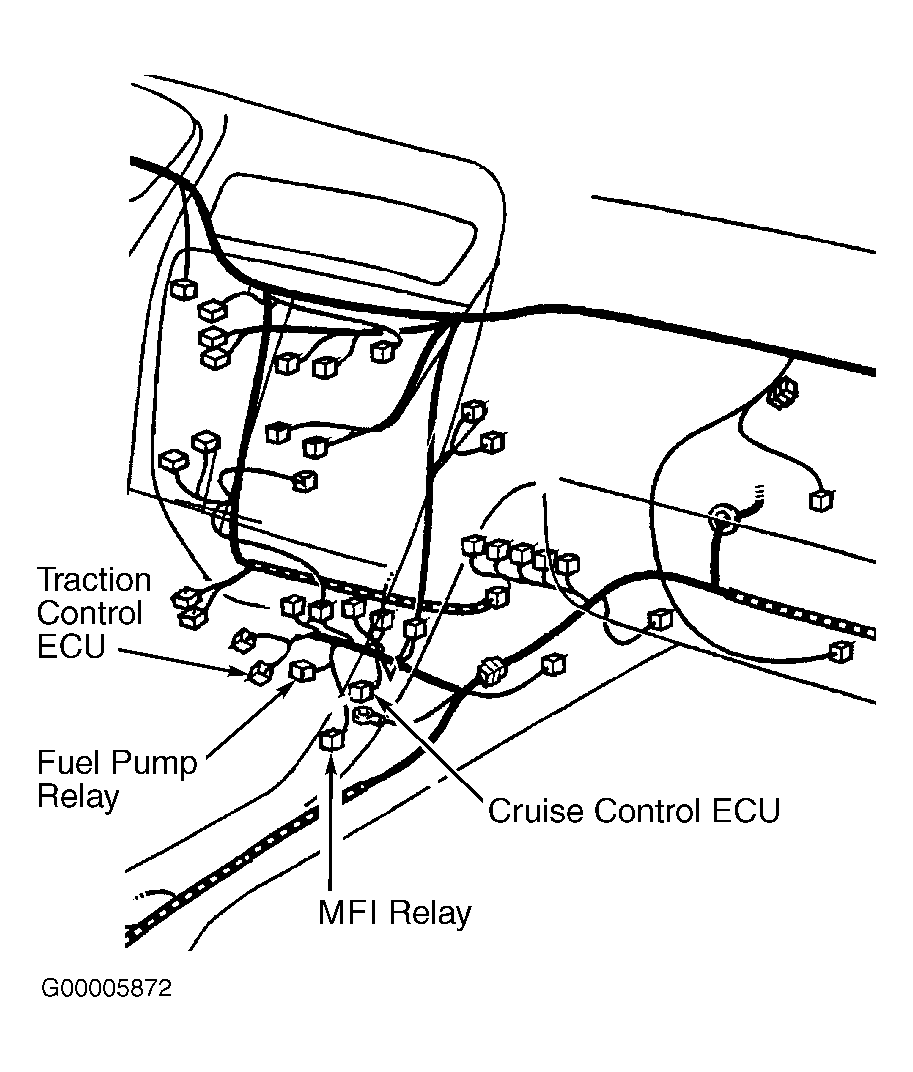 Traction Control ECU

Fuel Pump Relay

Cruise Control ECU

MFI Relay

G00005872