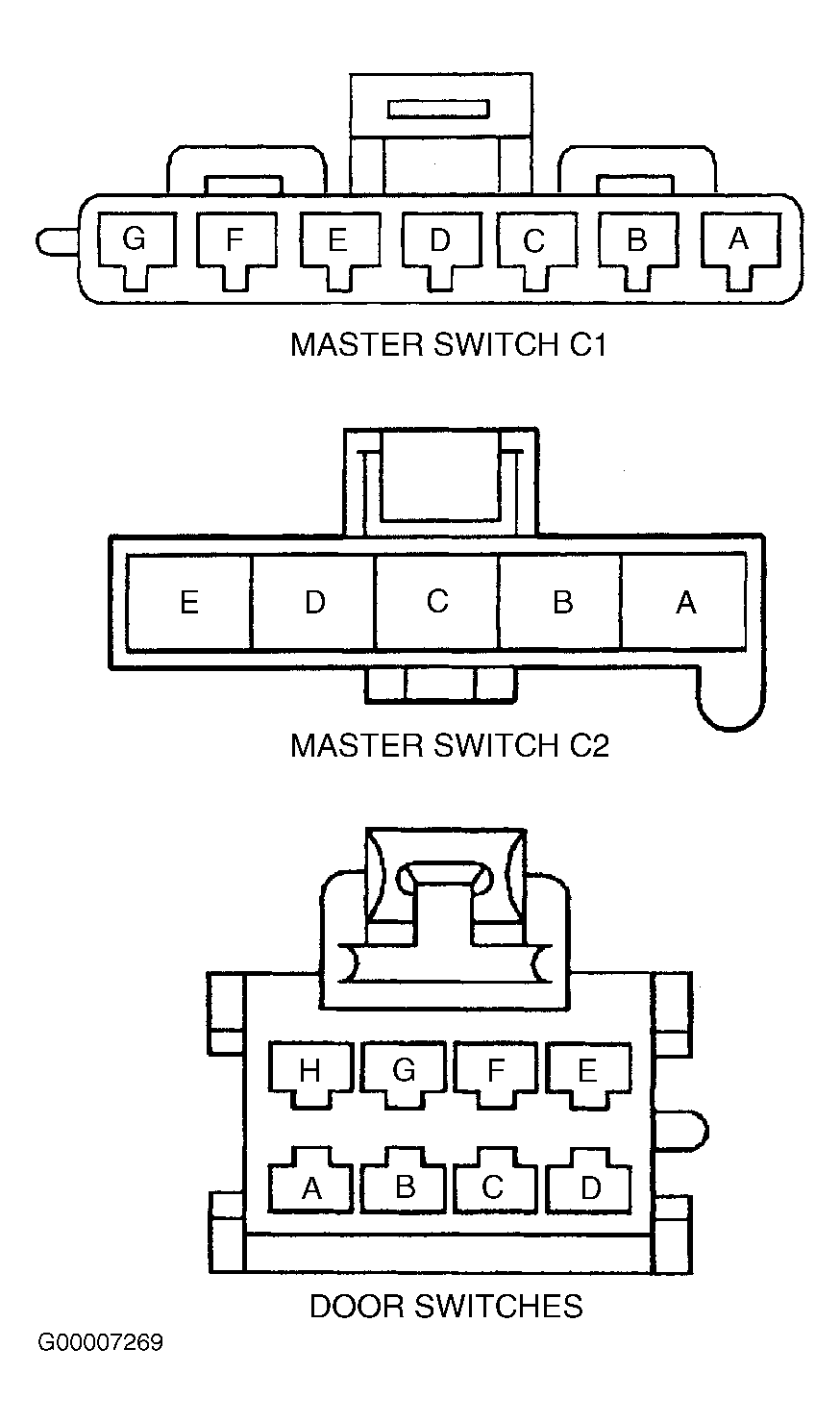 G F E D C B A

MASTER SWITCH C1

E D C B A

MASTER SWITCH C2

H G F E

A B C D

DOOR SWITCHES

G00007269