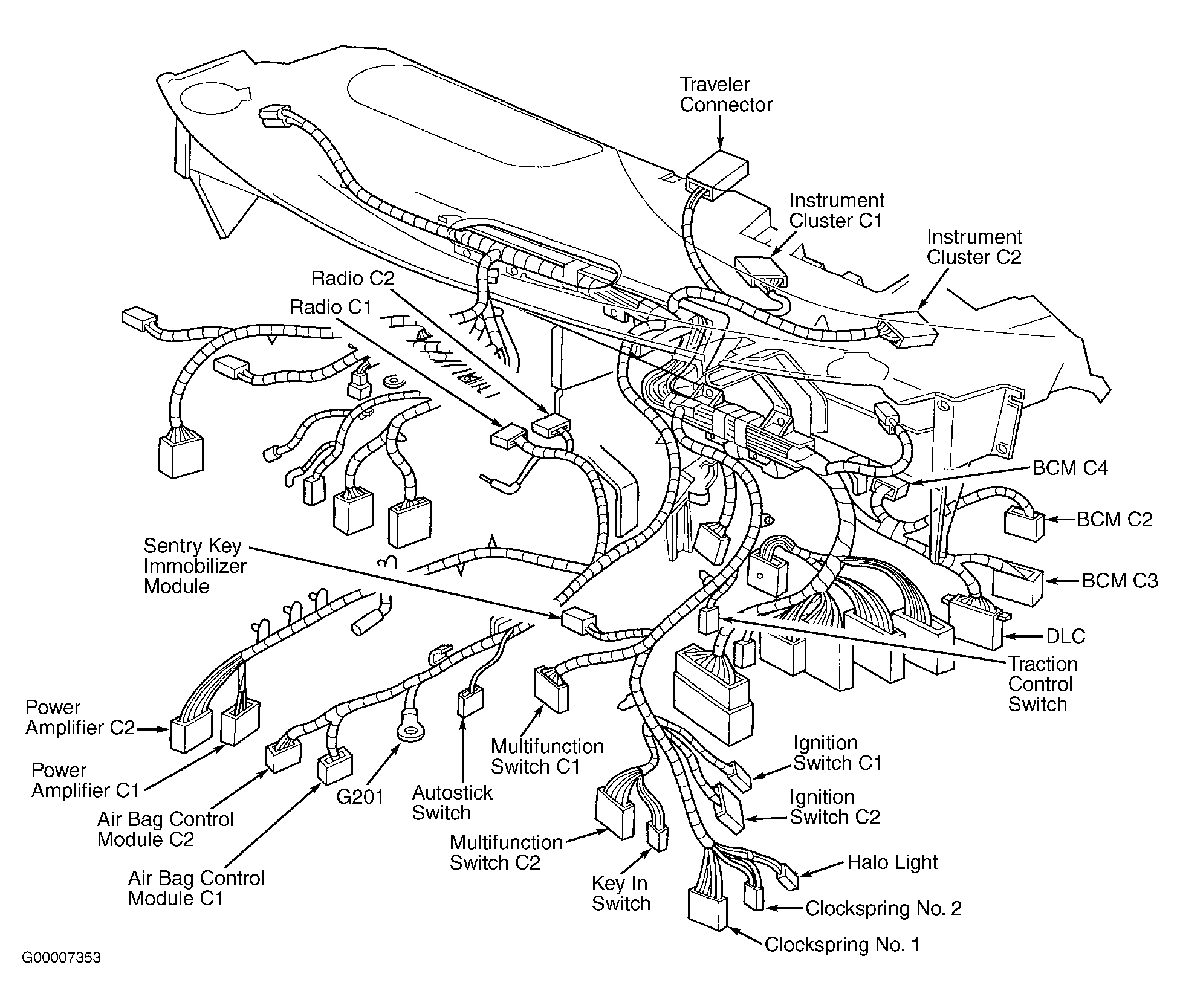 Traveler Connector

Instrument Cluster C1

Instrument Cluster C2

Radio C2

Radio C1

BCM C4

BCM C2

BCM C3

DLC

Traction Control Switch

Sentry Key Immobilizer Module

Power Amplifier C2

Power Amplifier C1

Air Bag Control Module C2

Air Bag Control Module C1

G201

Autostick Switch

Multifunction Switch C1

Multifunction Switch C2

Key In Switch

Ignition Switch C1

Ignition Switch C2

Halo Light

Clockspring No. 2

Clockspring No. 1

G00007353