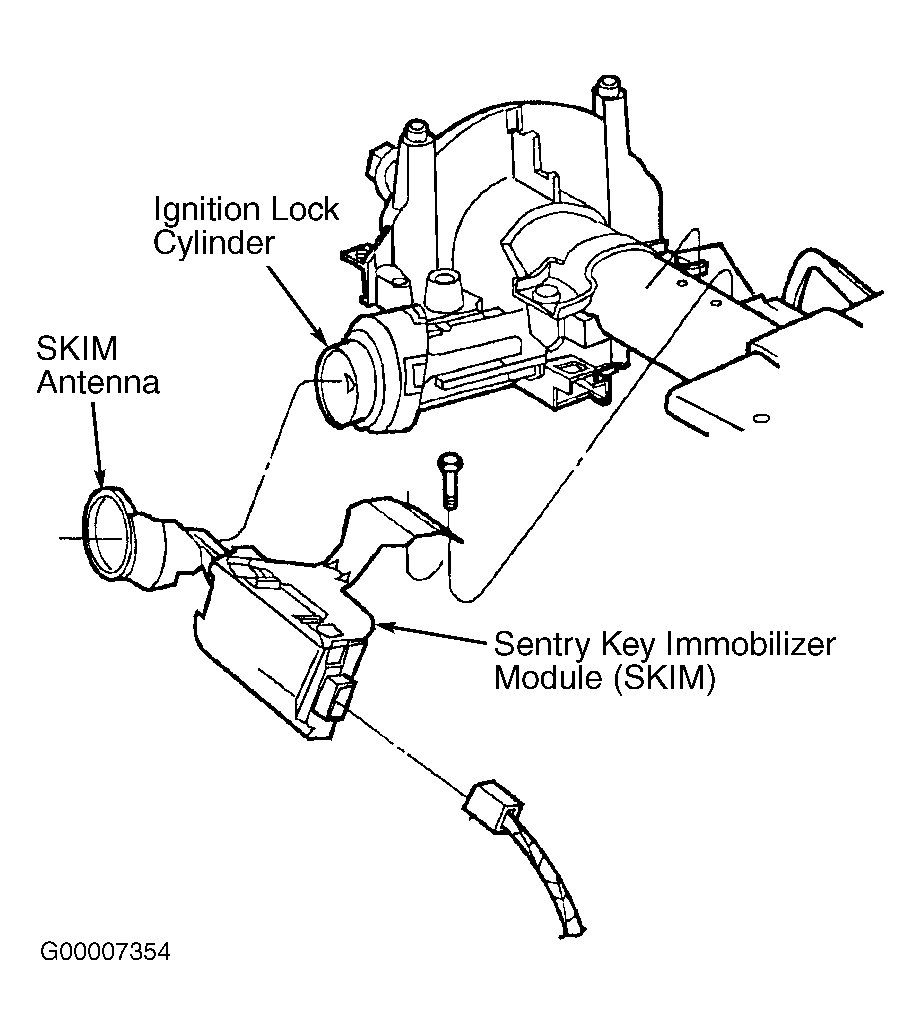 Ignition Lock Cylinder

SKIM Antenna

Sentry Key Immobilizer Module (SKIM)

G00007354