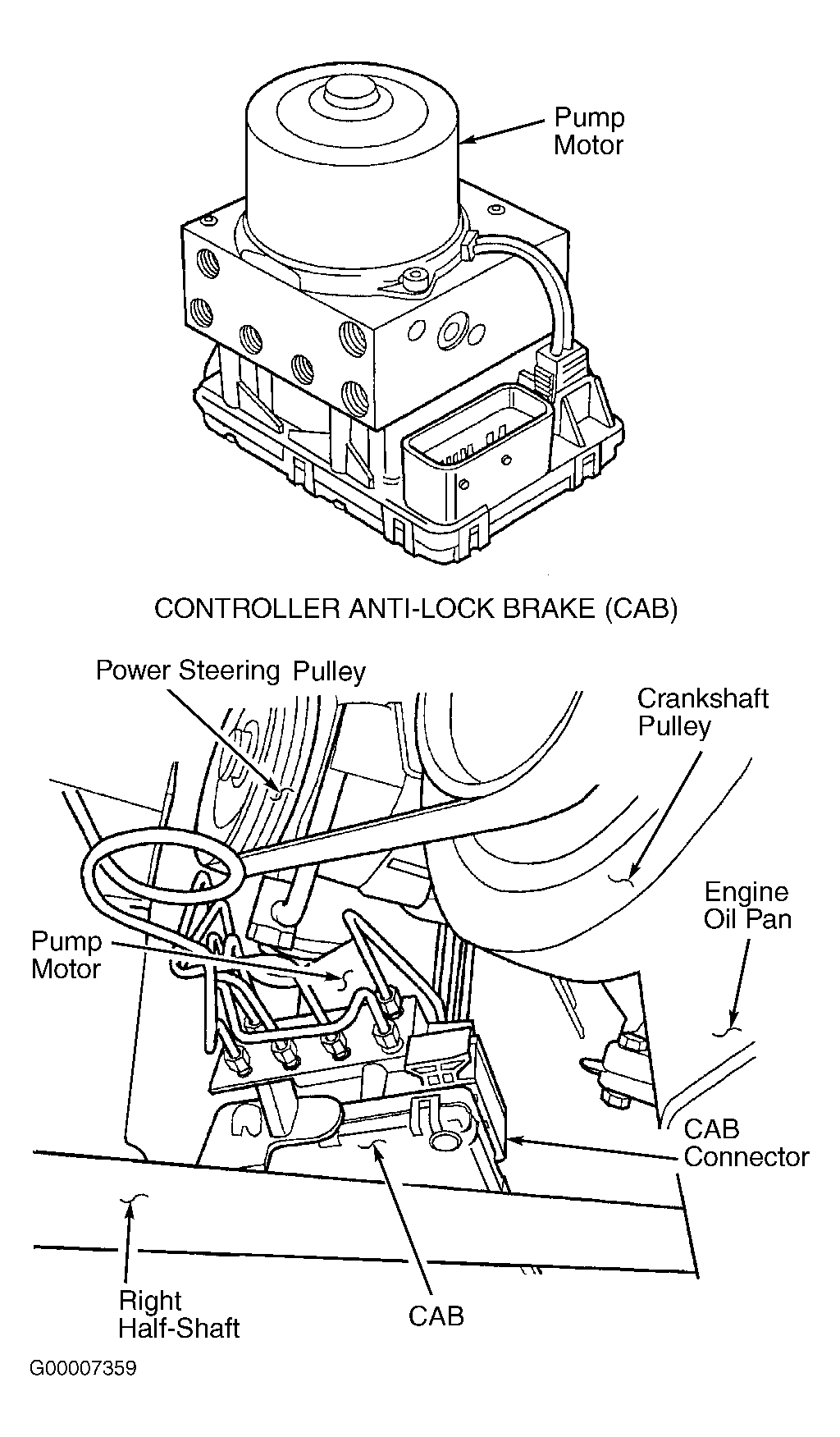 Pump Motor

CONTROLLER ANTI-LOCK BRAKE (CAB)

Power Steering Pulley

Crankshaft Pulley

Engine Oil Pan

Pump Motor

CAB Connector

Right Half-Shaft

CAB

G00007359