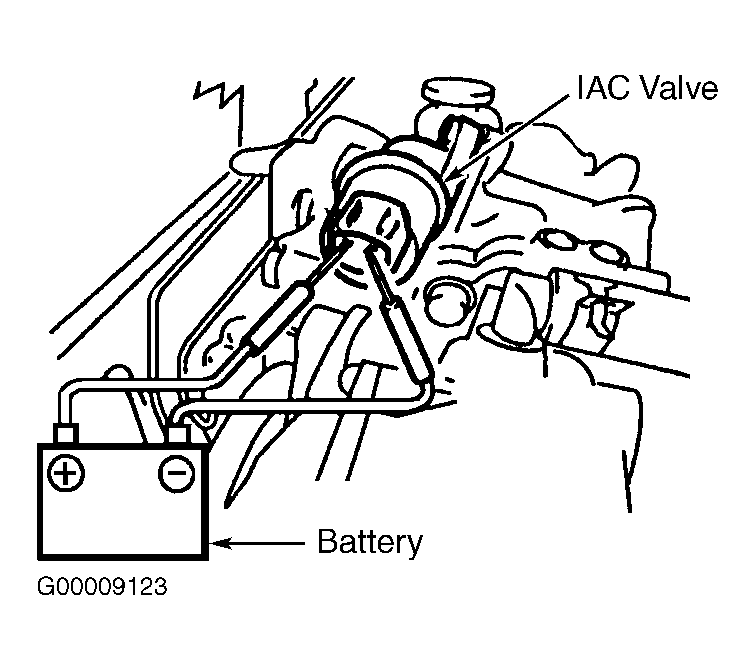 IAC Valve

+ −

Battery

G00009123