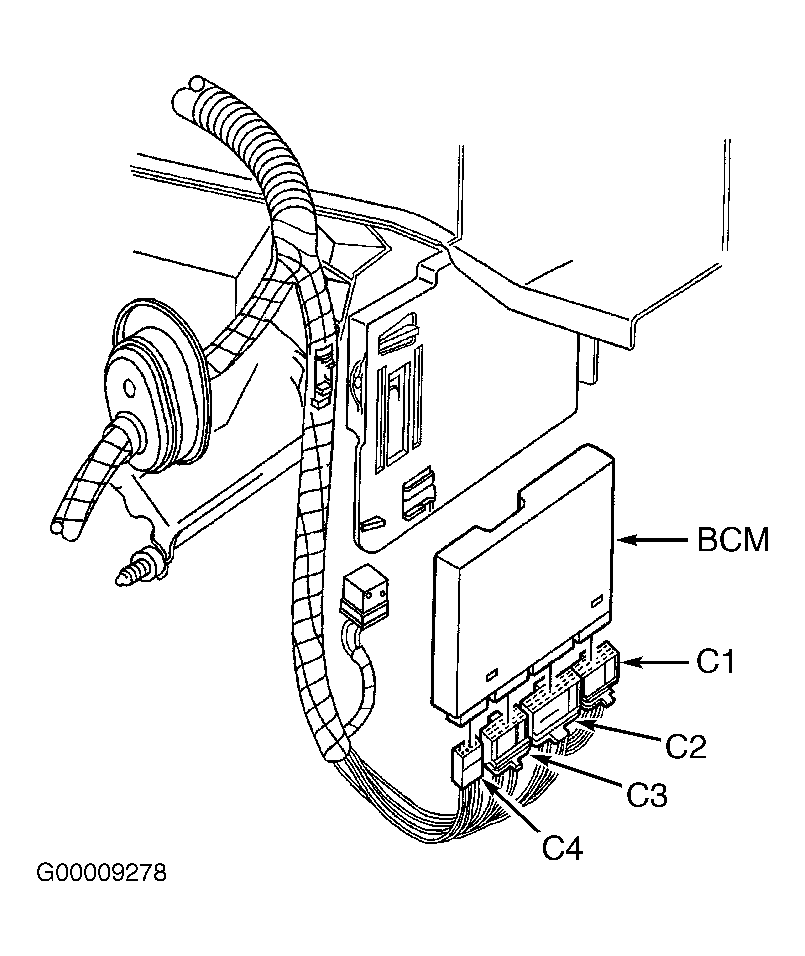 BCM
C1
C2
C3
C4
G00009278