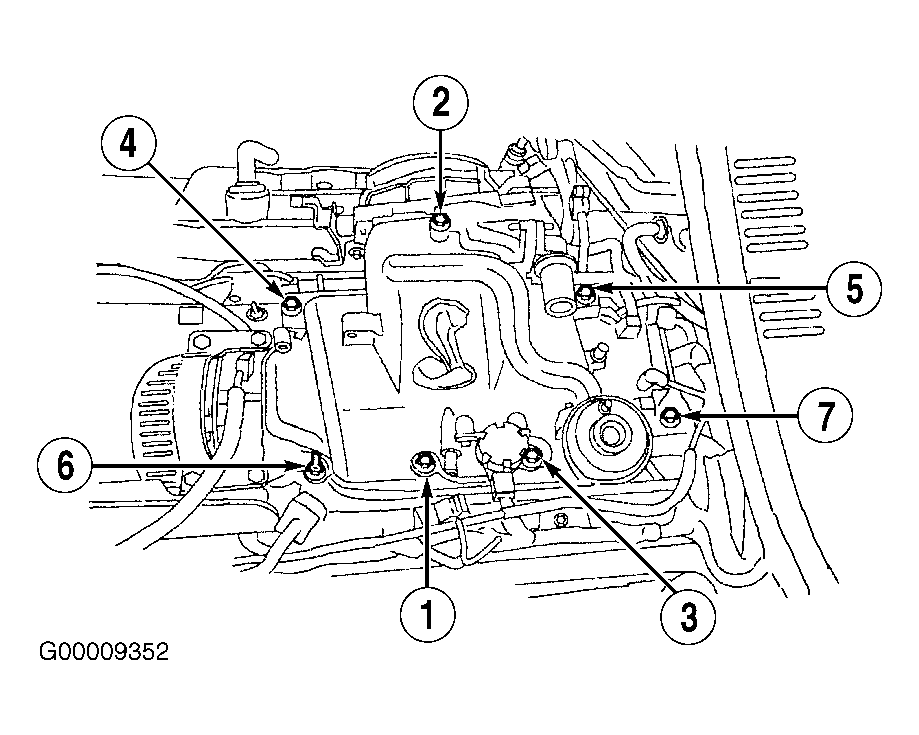 2
4
5
7
6
1
3
G00009352