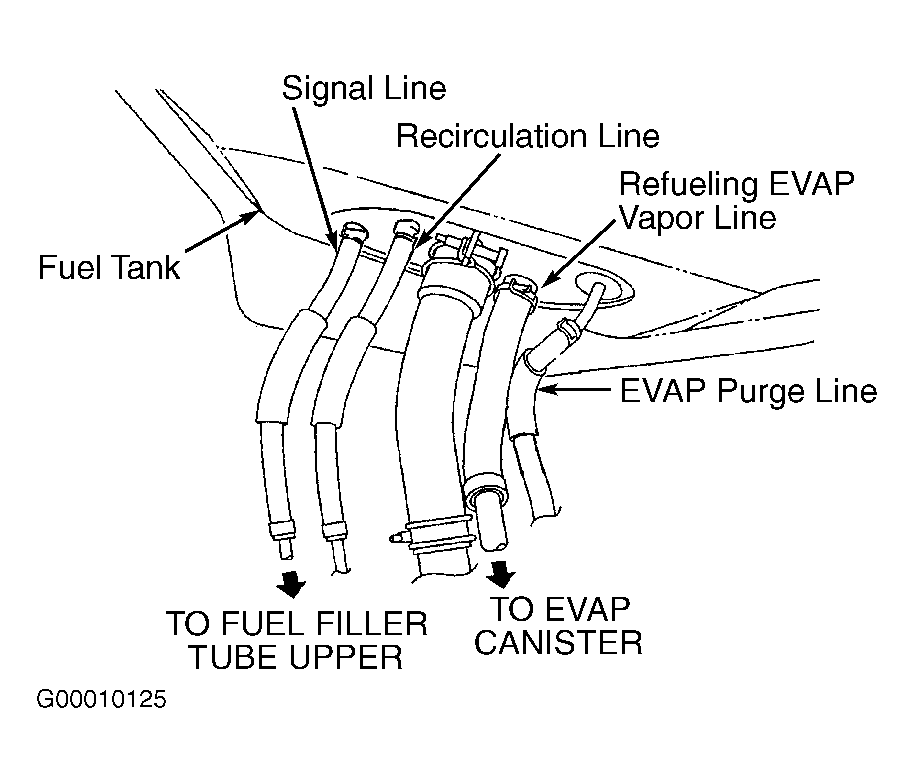 Signal Line
Recirculation Line
Refueling EVAP Vapor Line
Fuel Tank
EVAP Purge Line
TO FUEL FILLER TUBE UPPER
TO EVAP CANISTER
G00010125