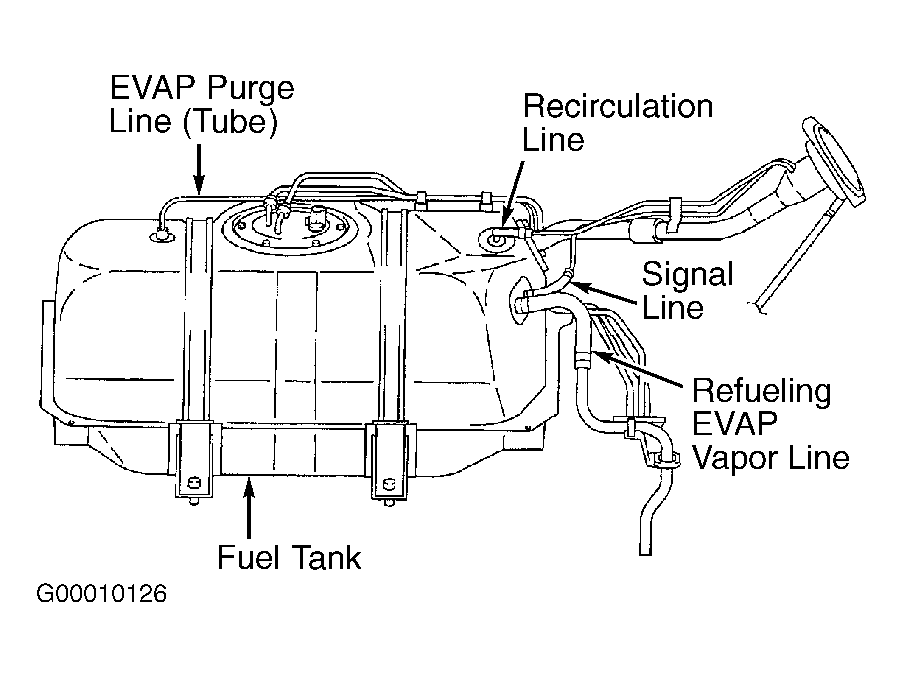 EVAP Purge Line (Tube)

Recirculation Line

Signal Line

Refueling EVAP Vapor Line

Fuel Tank

G00010126