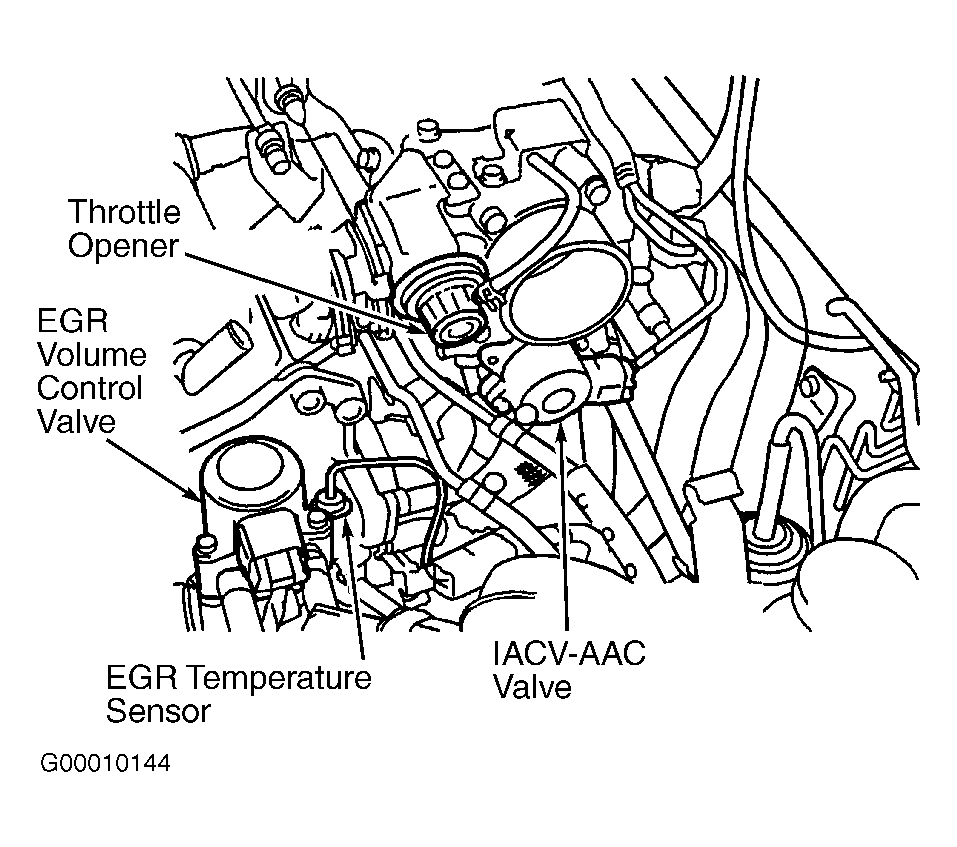 Throttle Opener

EGR Volume Control Valve

EGR Temperature Sensor

IACV-AAC Valve

G00010144