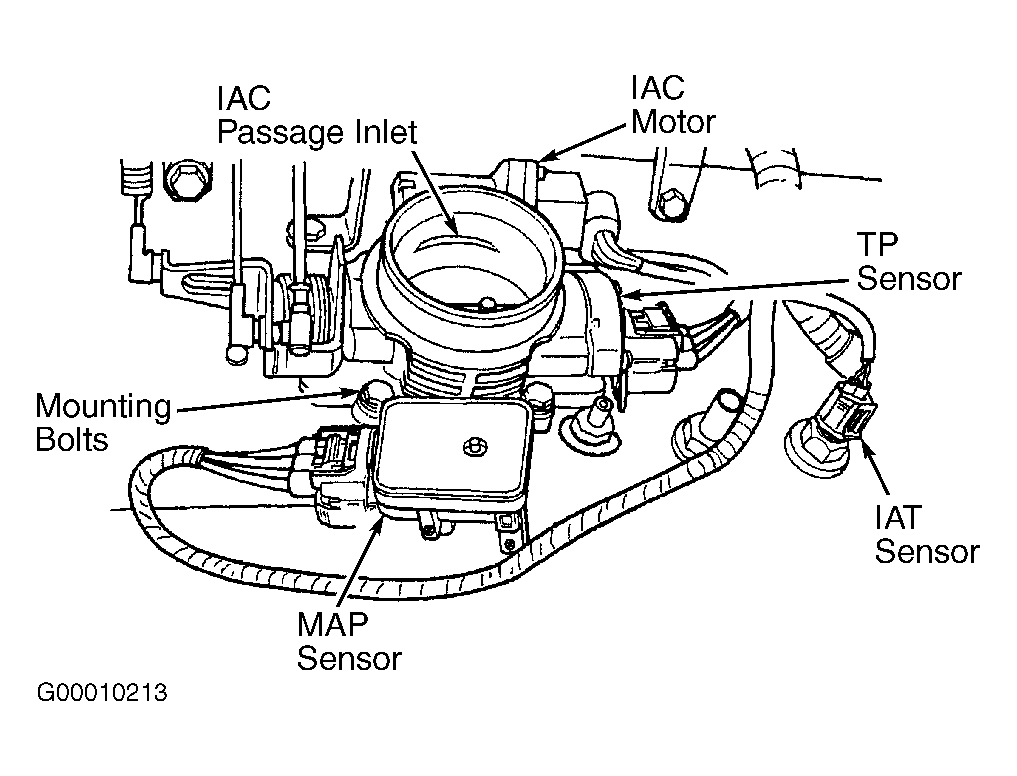 IAC
Passage Inlet

IAC
Motor

TP
Sensor

Mounting
Bolts

IAT
Sensor

MAP
Sensor

G00010213