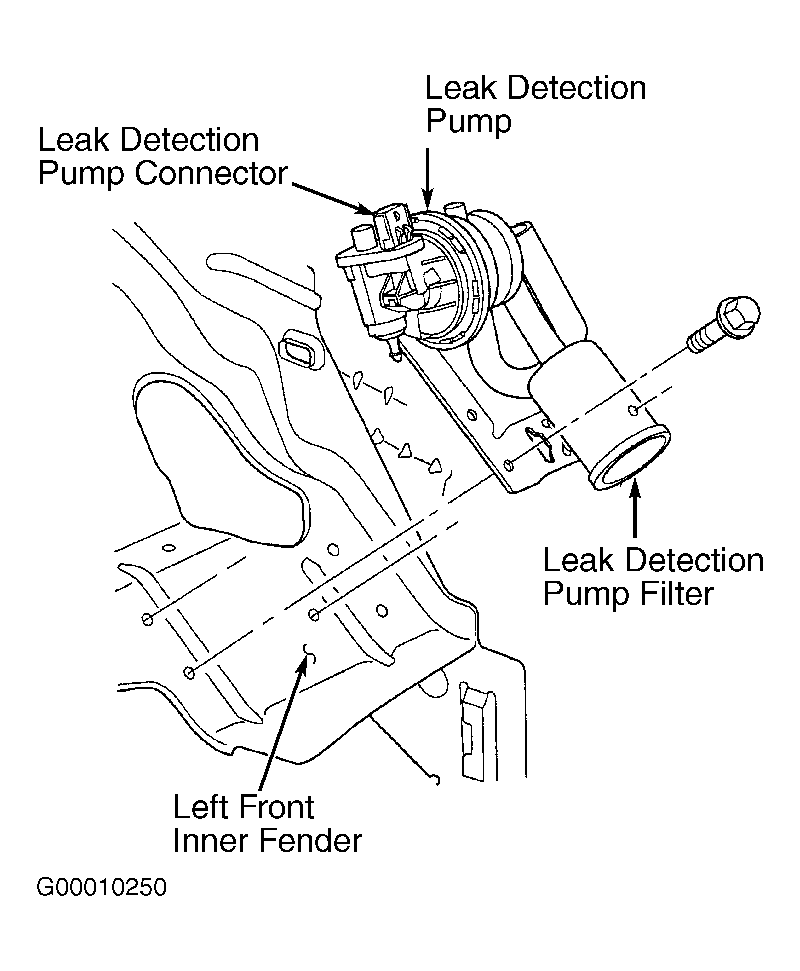 Leak Detection Pump

Leak Detection Pump Connector

Leak Detection Pump Filter

Left Front Inner Fender

G00010250