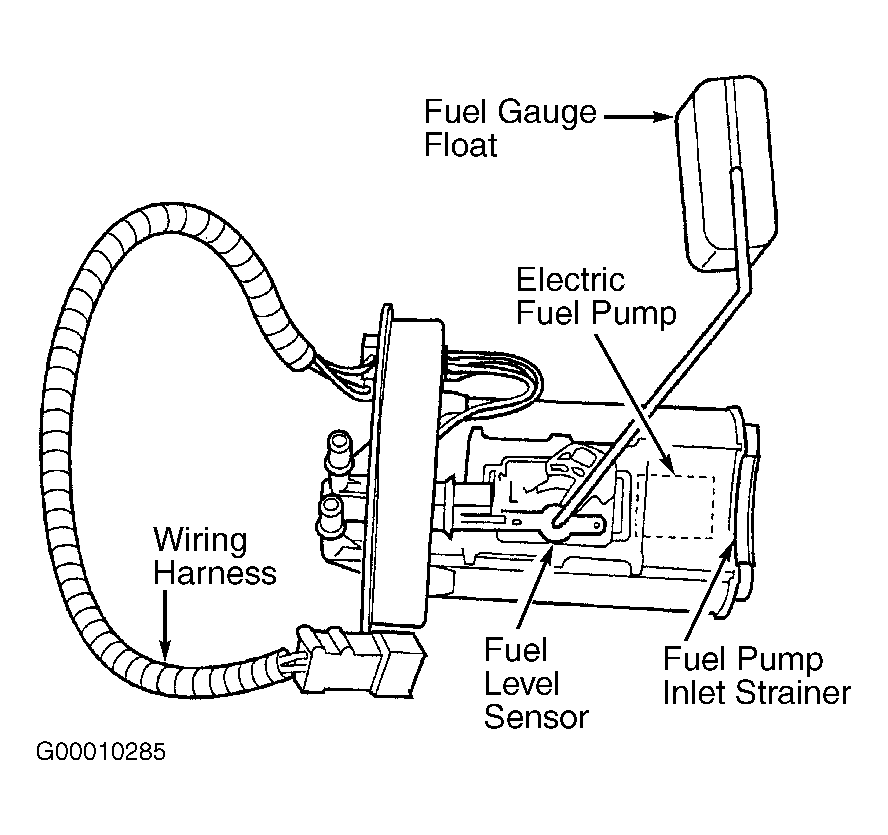 Fuel Gauge Float

Electric Fuel Pump

Wiring Harness

Fuel Level Sensor

Fuel Pump Inlet Strainer

G00010285