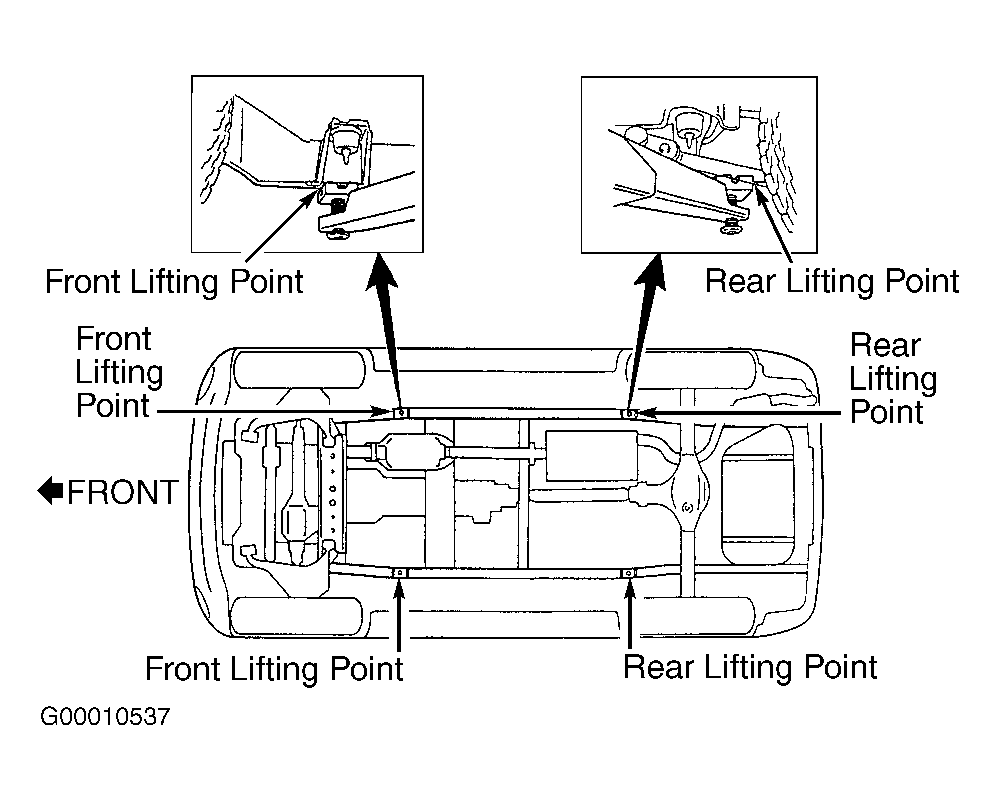 Front Lifting Point

Rear Lifting Point

Front Lifting Point

Rear Lifting Point

FRONT

Front Lifting Point

Rear Lifting Point

G00010537