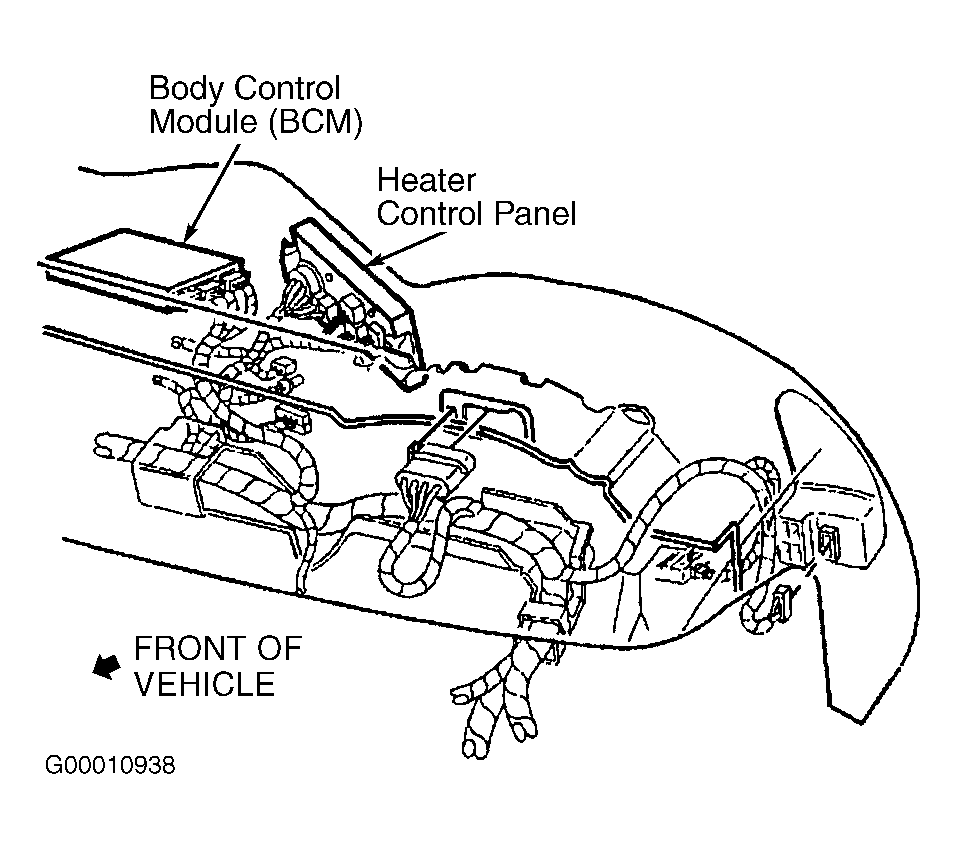 Body Control Module (BCM)

Heater Control Panel

FRONT OF VEHICLE

G00010938