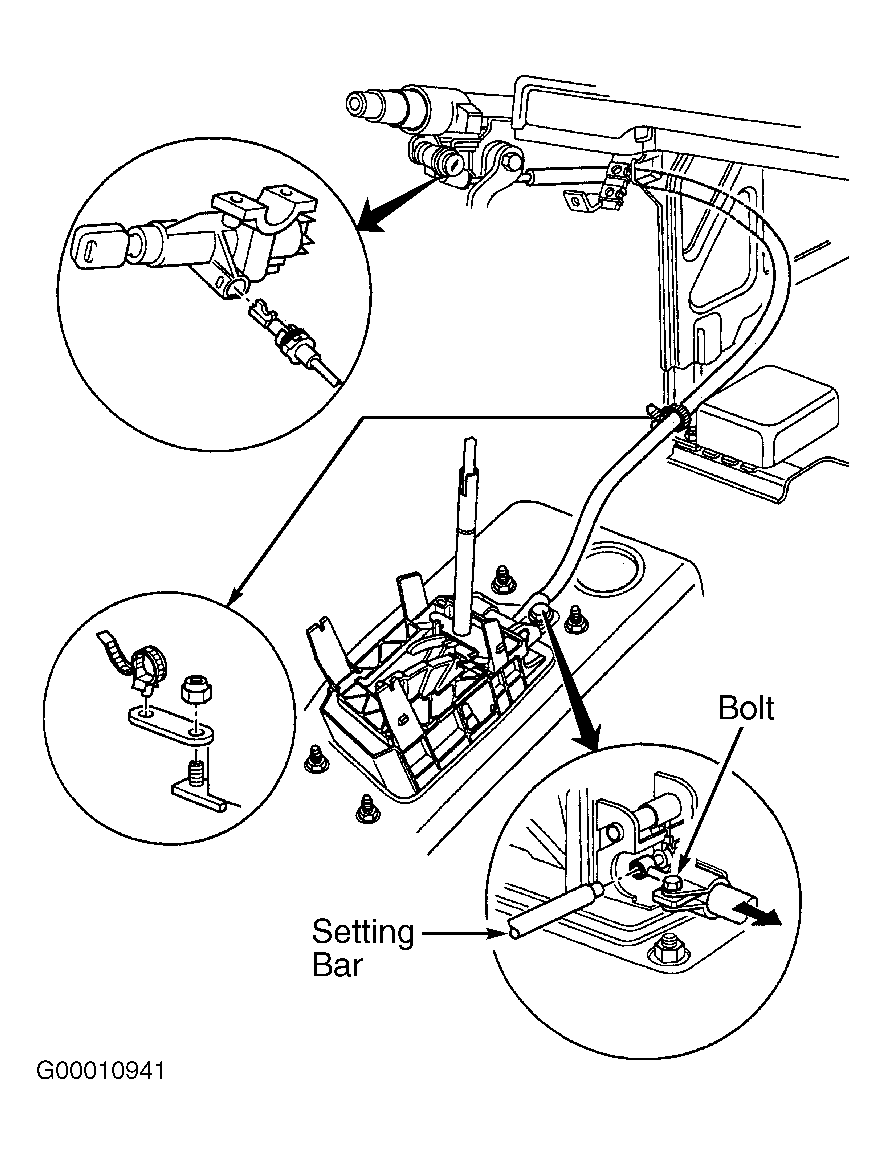 Bolt

Setting Bar

G00010941