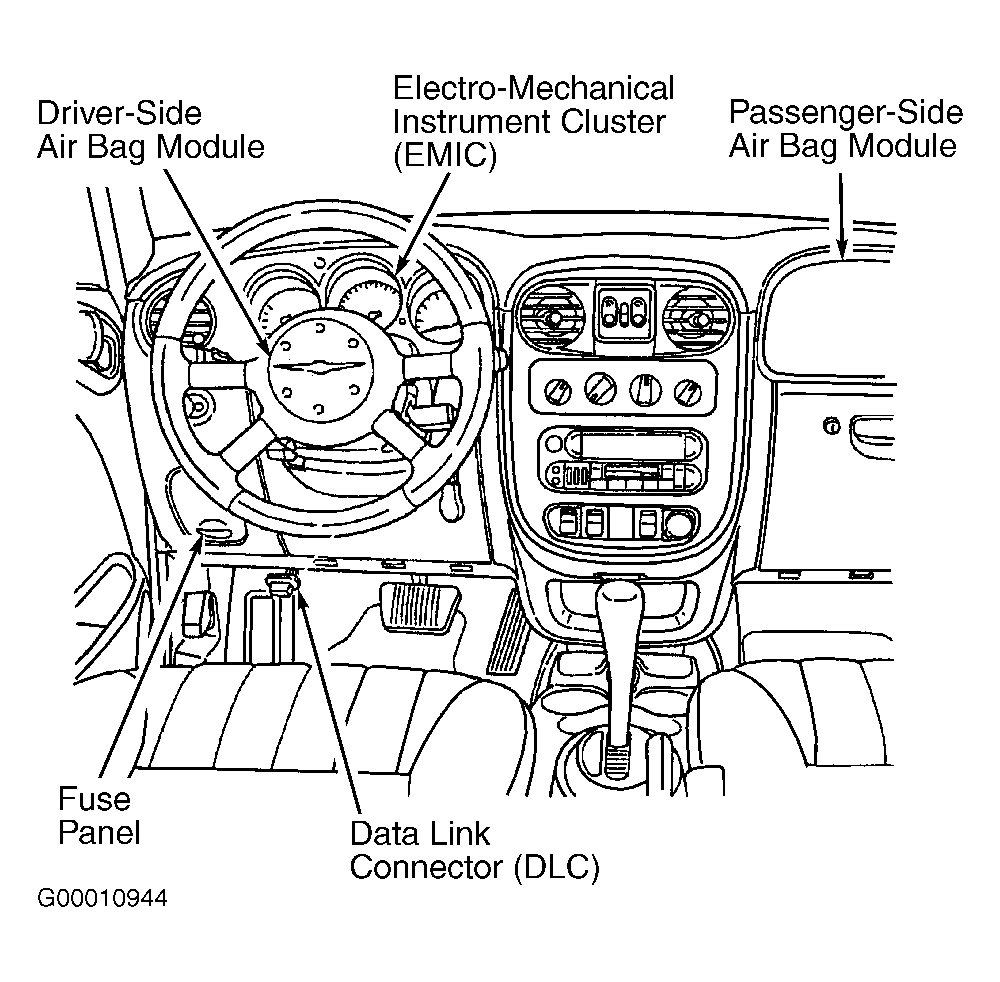 Driver-Side
Air Bag Module

Electro-Mechanical
Instrument Cluster
(EMIC)

Passenger-Side
Air Bag Module

Fuse
Panel

Data Link
Connector (DLC)

G00010944