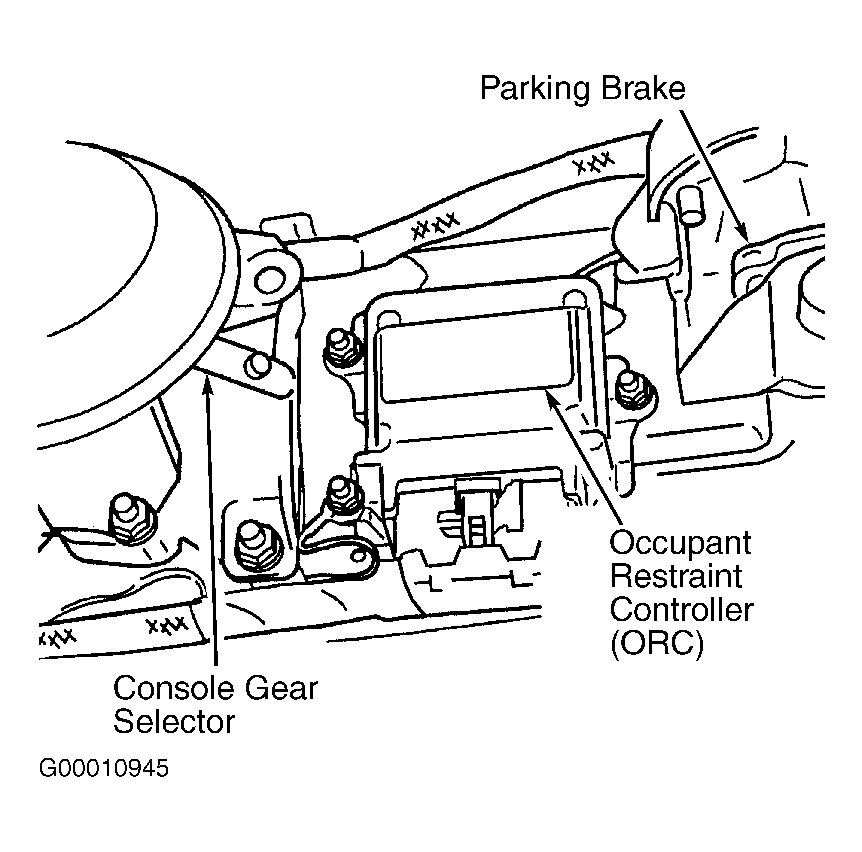 Parking Brake

Occupant Restraint Controller (ORC)

Console Gear Selector

G00010945