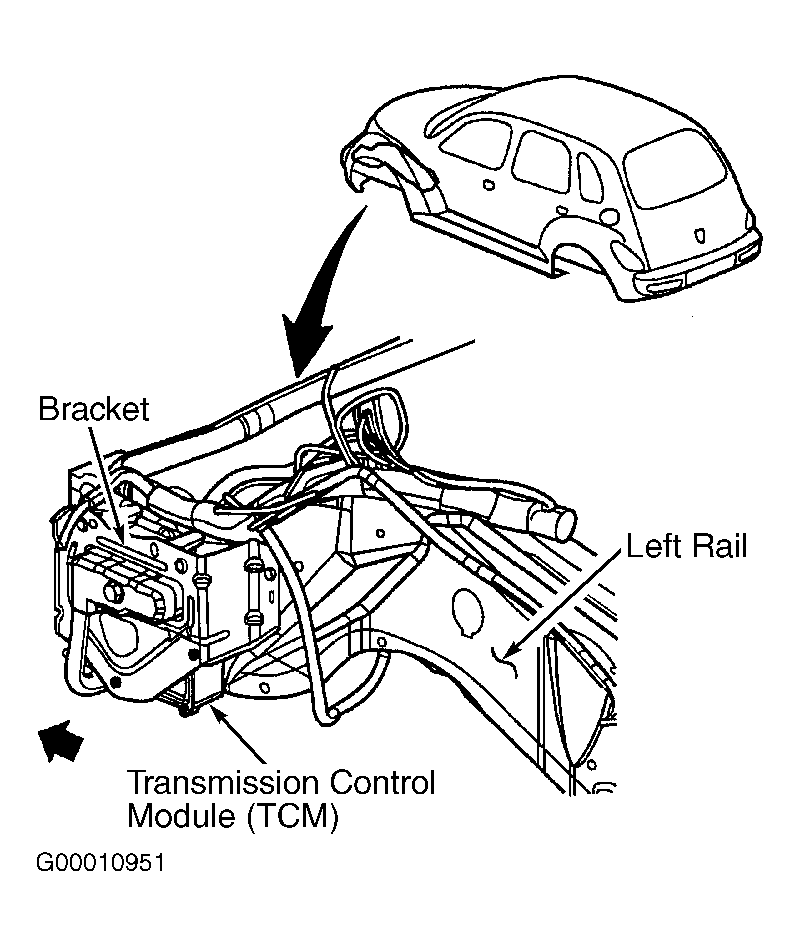 Bracket

Left Rail

Transmission Control Module (TCM)

G00010951