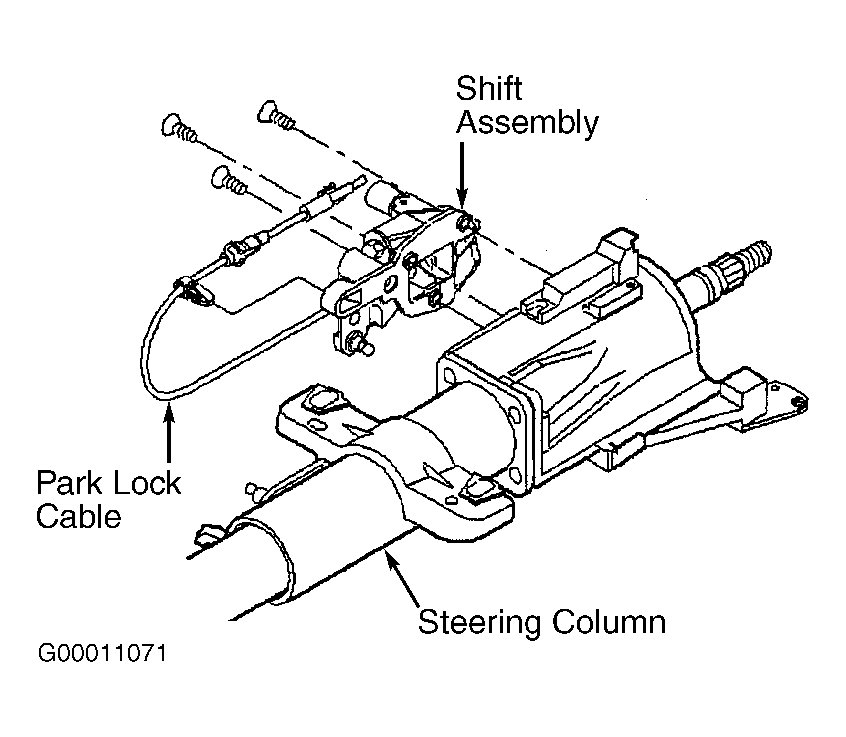 Shift Assembly

Park Lock Cable

Steering Column

G00011071