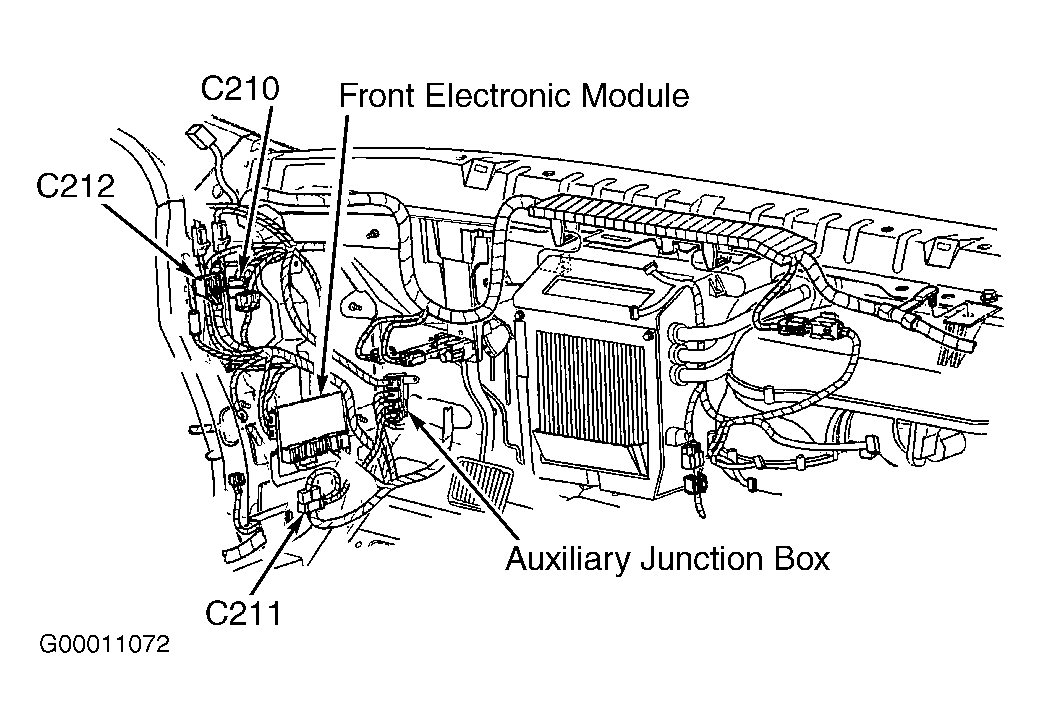 C210
Front Electronic Module
C212
Auxiliary Junction Box
C211
G00011072