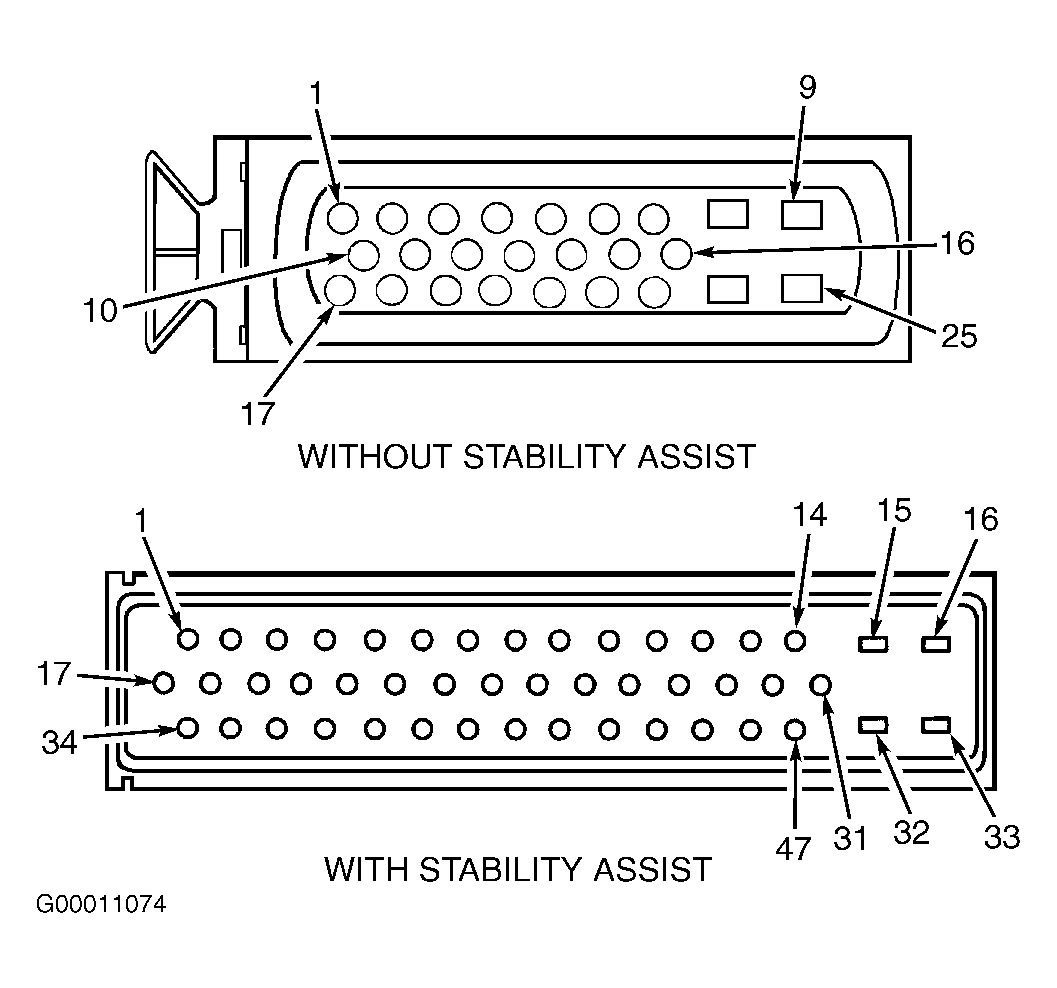 1
9
16
10
25
17

WITHOUT STABILITY ASSIST

1
14
15
16
17
34
47
31
32
33

WITH STABILITY ASSIST

G00011074