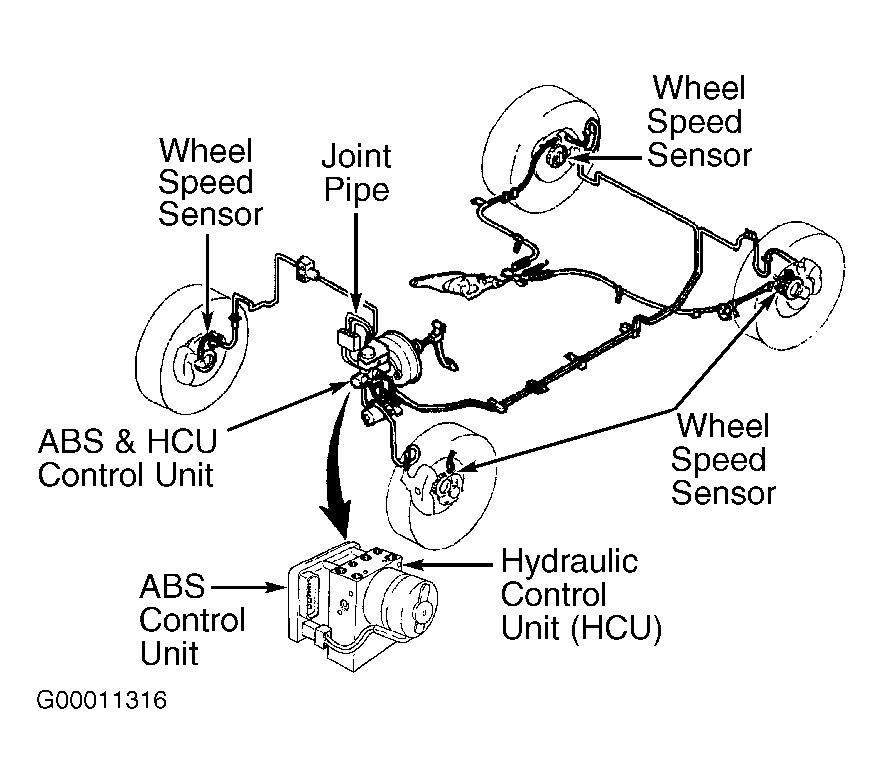 Wheel Speed Sensor

Wheel Speed Sensor

Joint Pipe

ABS & HCU Control Unit

Wheel Speed Sensor

ABS Control Unit

Hydraulic Control Unit (HCU)

G00011316