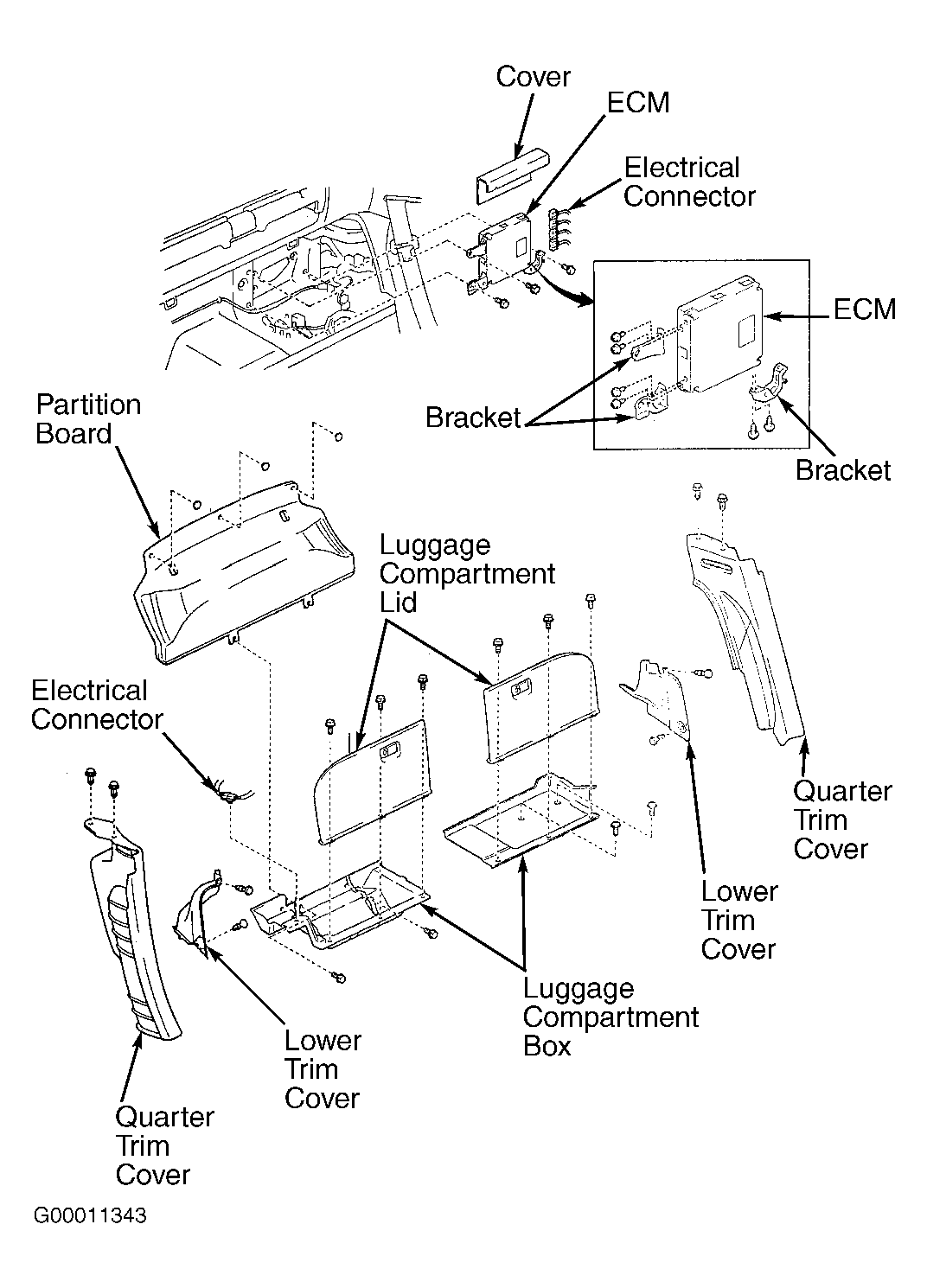 Cover

ECM

Electrical Connector

ECM

Bracket

Bracket

Partition Board

Luggage Compartment Lid

Electrical Connector

Quarter Trim Cover

Lower Trim Cover

Luggage Compartment Box

Lower Trim Cover

Quarter Trim Cover

G00011343