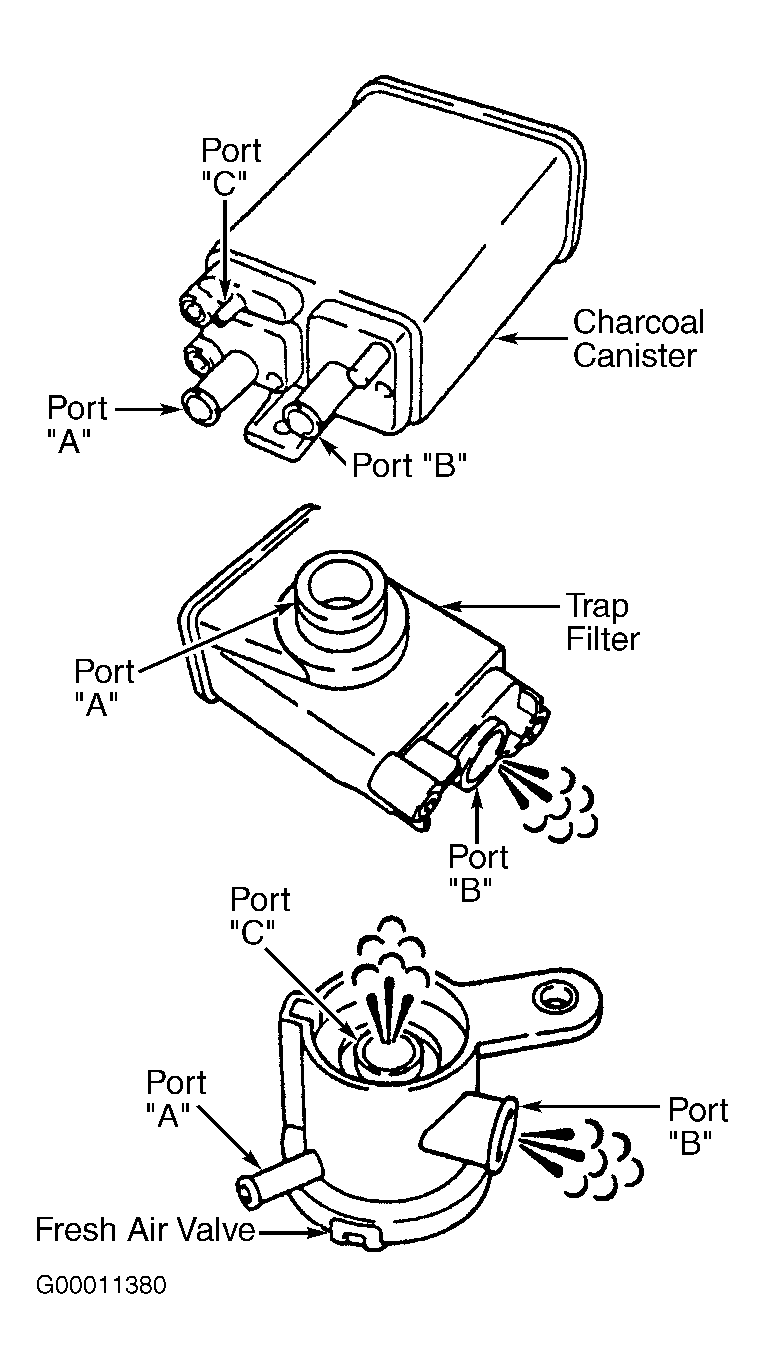 Port "C"

Charcoal Canister

Port "A"

Port "B"

Trap Filter

Port "A"

Port "B"

Port "C"

Port "A"

Port "B"

Fresh Air Valve

G00011380