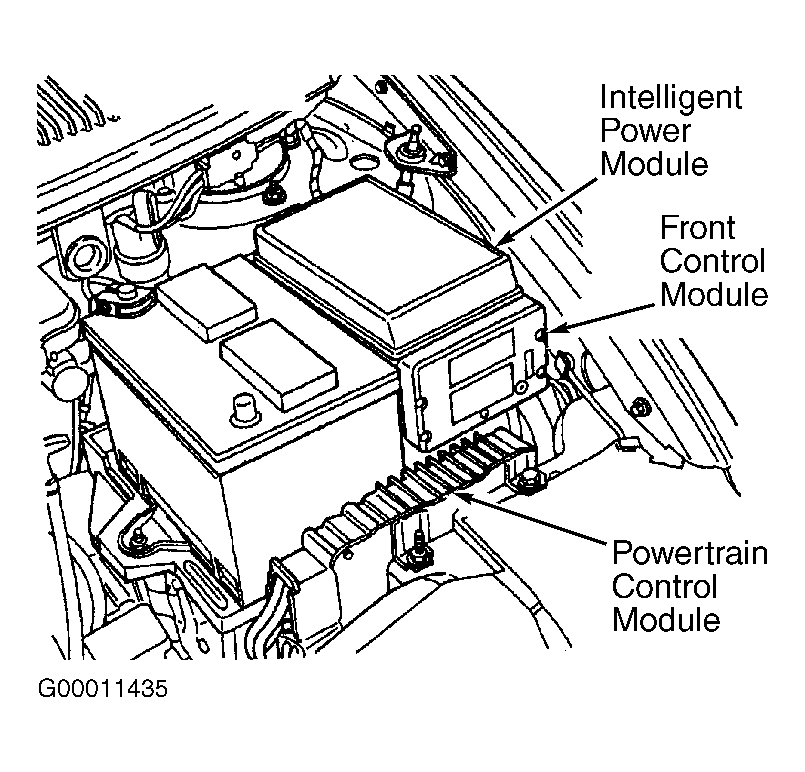 Intelligent Power Module

Front Control Module

Powertrain Control Module

G00011435