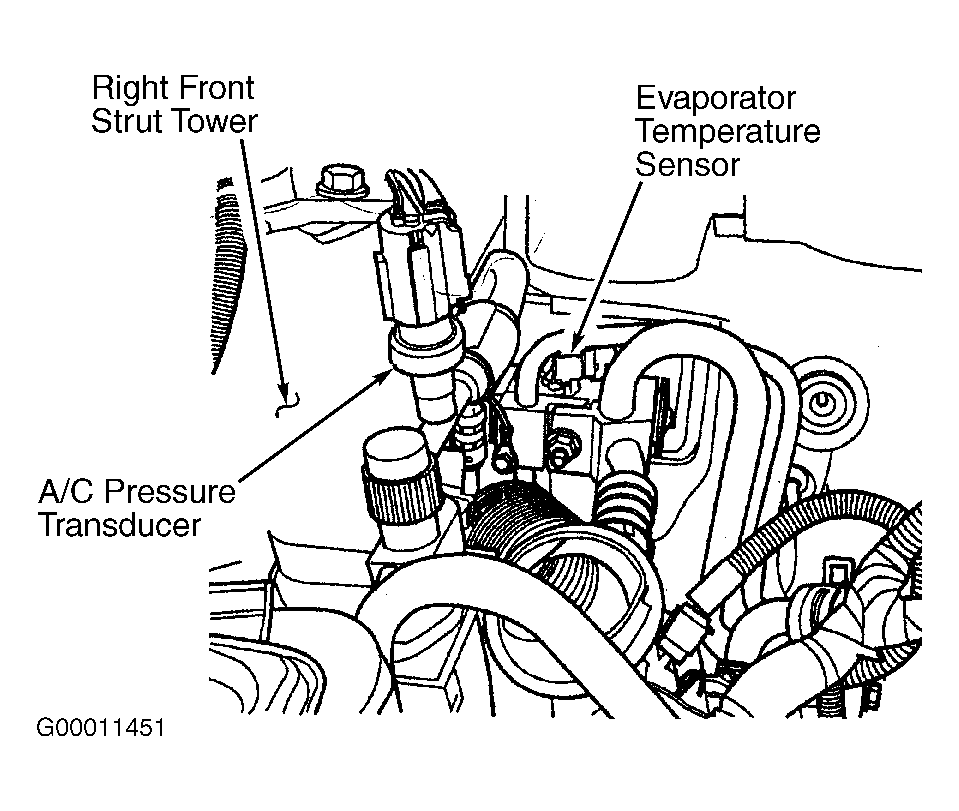 Right Front Strut Tower

Evaporator Temperature Sensor

A/C Pressure Transducer

G00011451