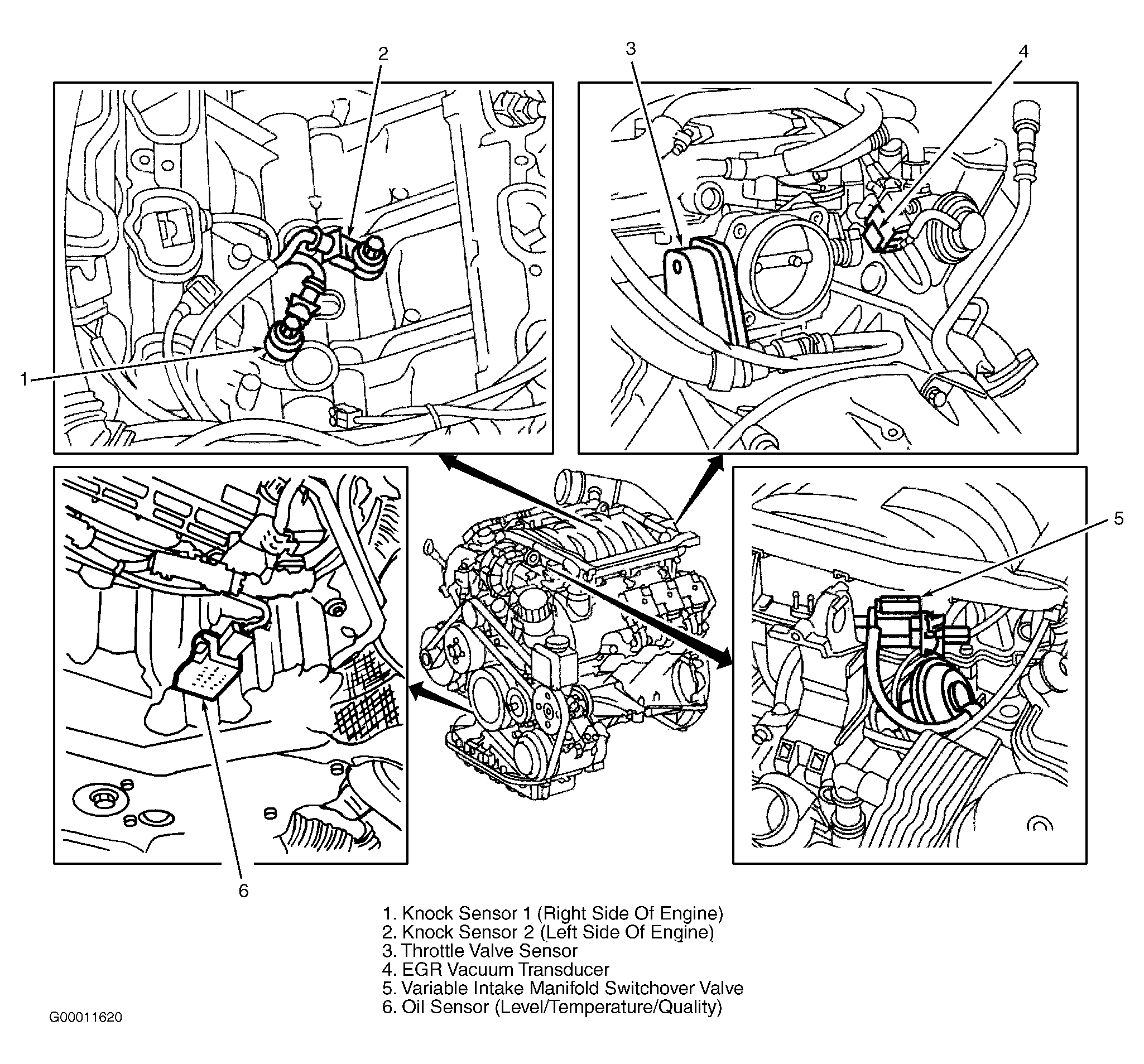 2
3
4
1
5
6

1. Knock Sensor 1 (Right Side Of Engine)
2. Knock Sensor 2 (Left Side Of Engine)
3. Throttle Valve Sensor
4. EGR Vacuum Transducer
5. Variable Intake Manifold Switchover Valve
6. Oil Sensor (Level/Temperature/Quality)

G00011620