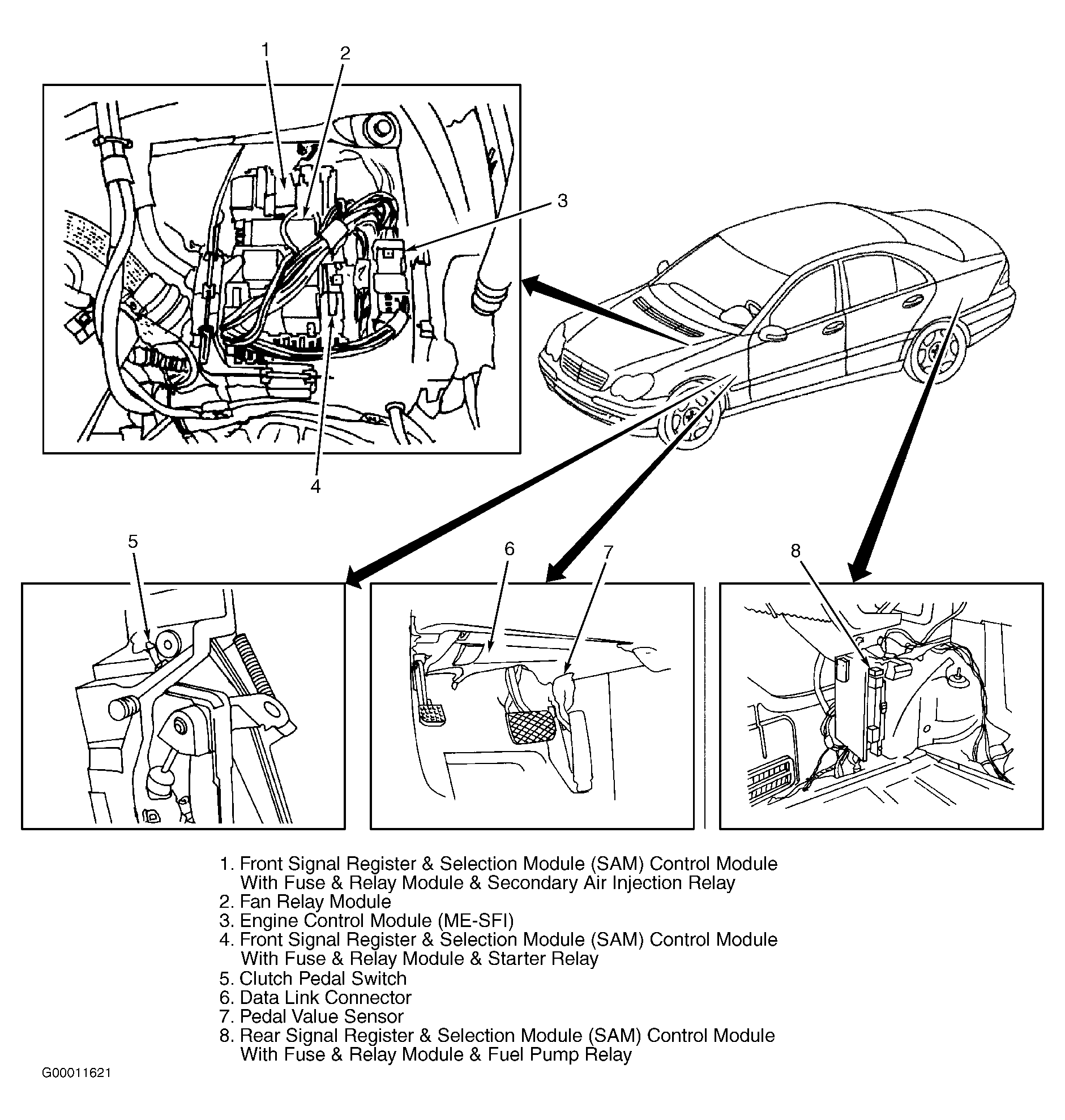 1
2
3
4
5
6
7
8

1. Front Signal Register & Selection Module (SAM) Control Module With Fuse & Relay Module & Secondary Air Injection Relay
2. Fan Relay Module
3. Engine Control Module (ME-SFI)
4. Front Signal Register & Selection Module (SAM) Control Module With Fuse & Relay Module & Starter Relay
5. Clutch Pedal Switch
6. Data Link Connector
7. Pedal Value Sensor
8. Rear Signal Register & Selection Module (SAM) Control Module With Fuse & Relay Module & Fuel Pump Relay

G00011621