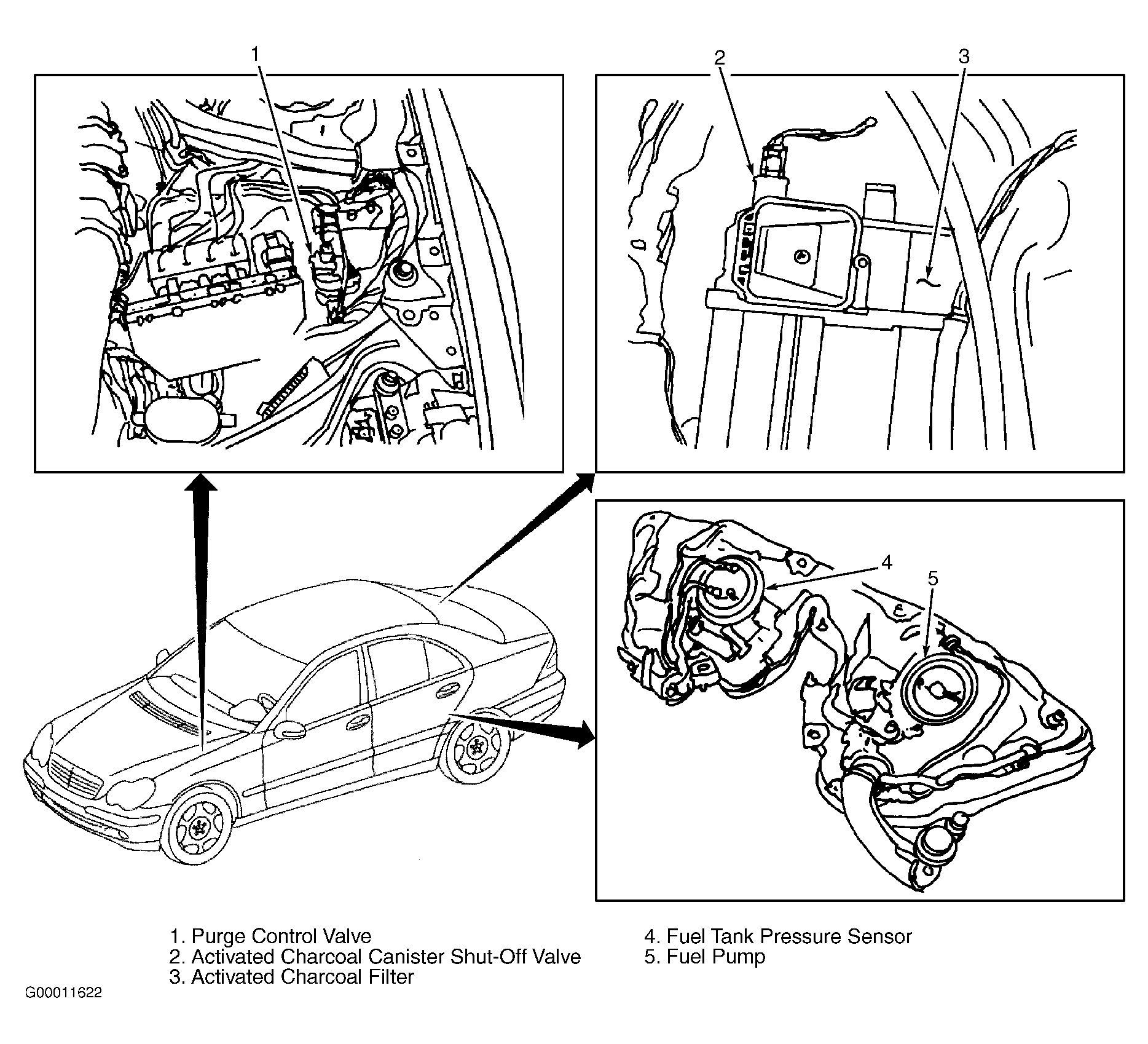 1

2

3

4

5

1. Purge Control Valve
2. Activated Charcoal Canister Shut-Off Valve
3. Activated Charcoal Filter

4. Fuel Tank Pressure Sensor
5. Fuel Pump

G00011622