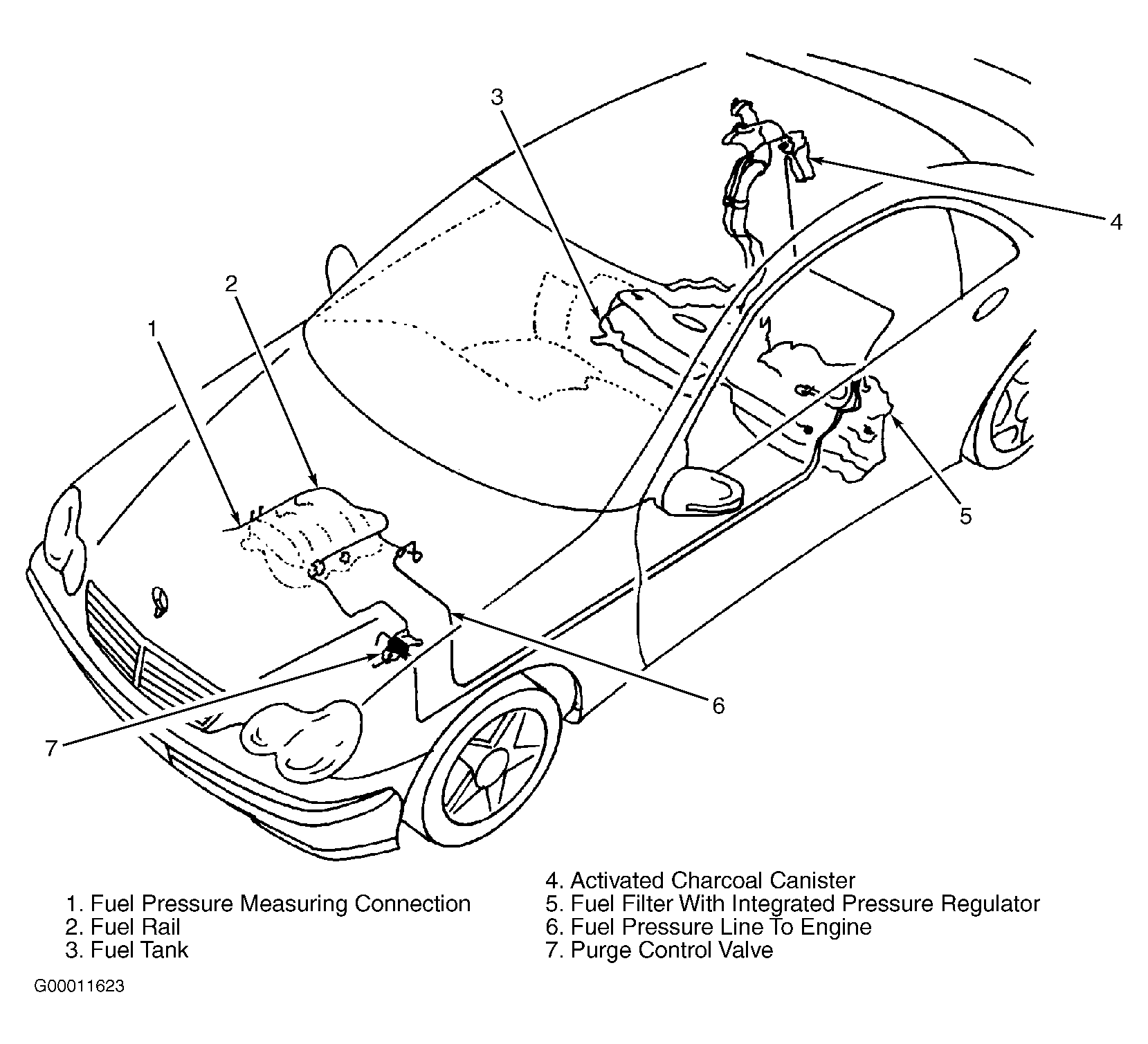 3

4

2

1

5

6

7

1. Fuel Pressure Measuring Connection
2. Fuel Rail
3. Fuel Tank

4. Activated Charcoal Canister
5. Fuel Filter With Integrated Pressure Regulator
6. Fuel Pressure Line To Engine
7. Purge Control Valve

G00011623