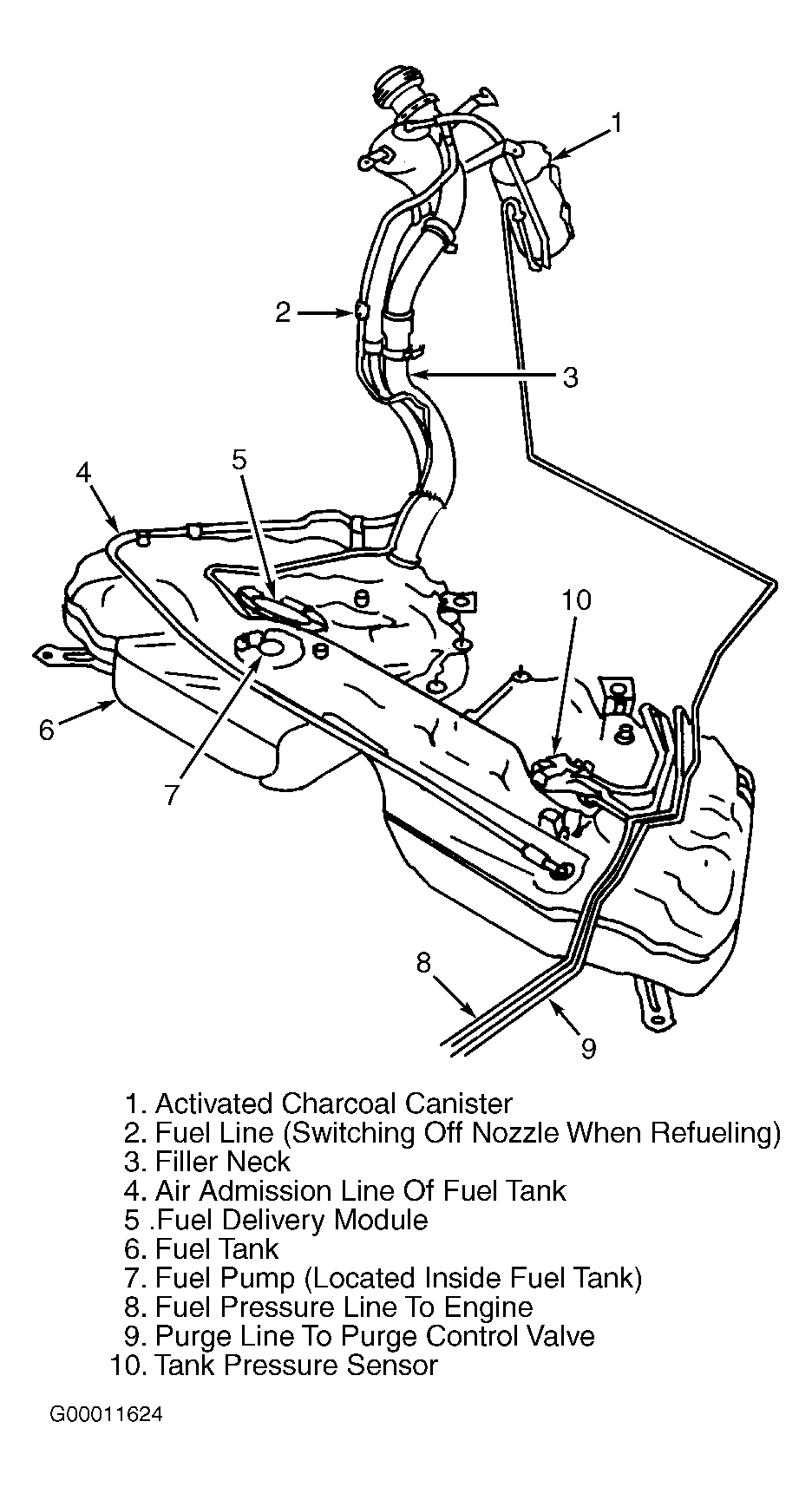 1
2
3
4
5
10
6
7
8
9

1. Activated Charcoal Canister
2. Fuel Line (Switching Off Nozzle When Refueling)
3. Filler Neck
4. Air Admission Line Of Fuel Tank
5 .Fuel Delivery Module
6. Fuel Tank
7. Fuel Pump (Located Inside Fuel Tank)
8. Fuel Pressure Line To Engine
9. Purge Line To Purge Control Valve
10. Tank Pressure Sensor

G00011624