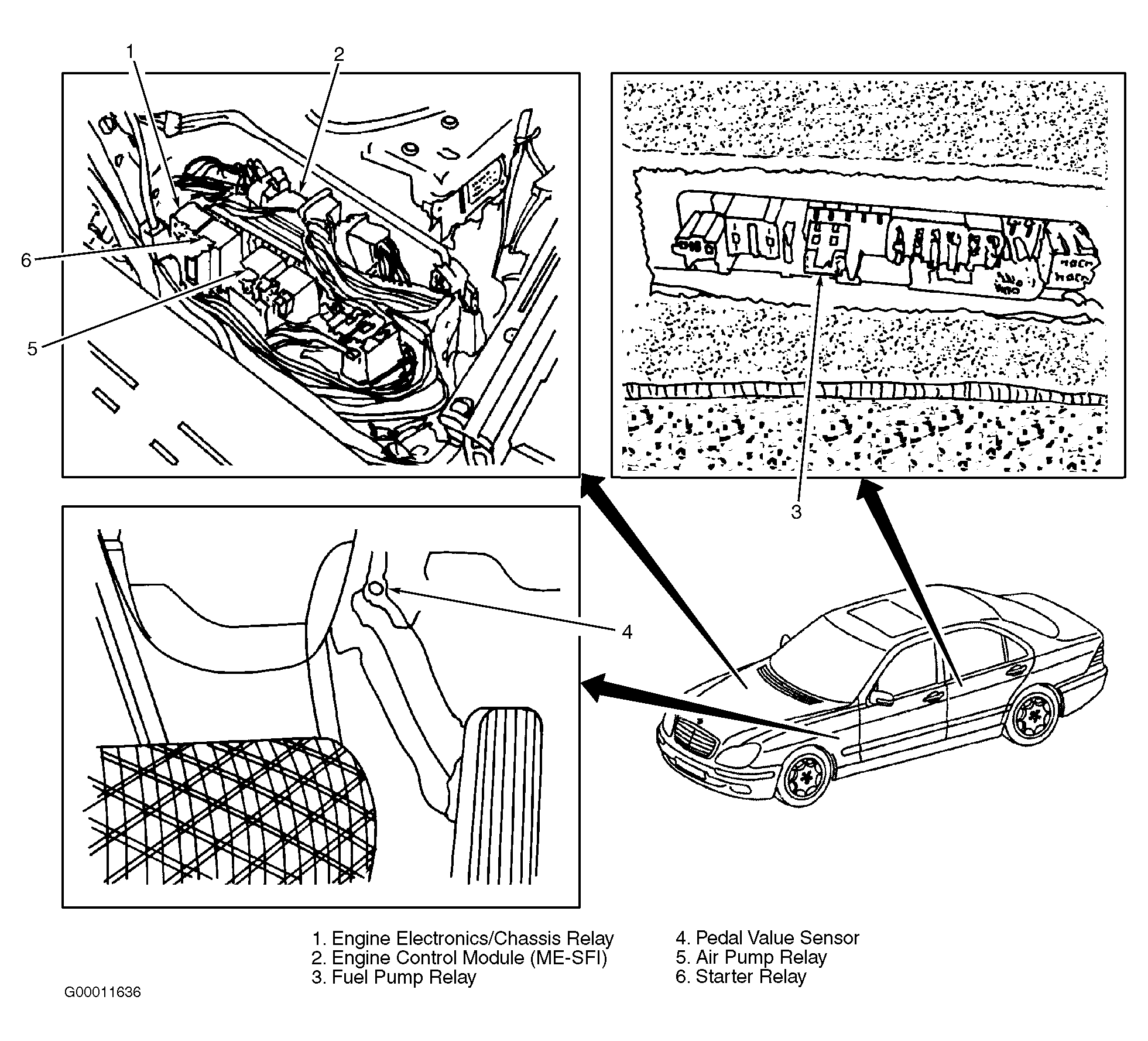 1
2
6
5
3
4

1. Engine Electronics/Chassis Relay
2. Engine Control Module (ME-SFI)
3. Fuel Pump Relay

4. Pedal Value Sensor
5. Air Pump Relay
6. Starter Relay

G00011636