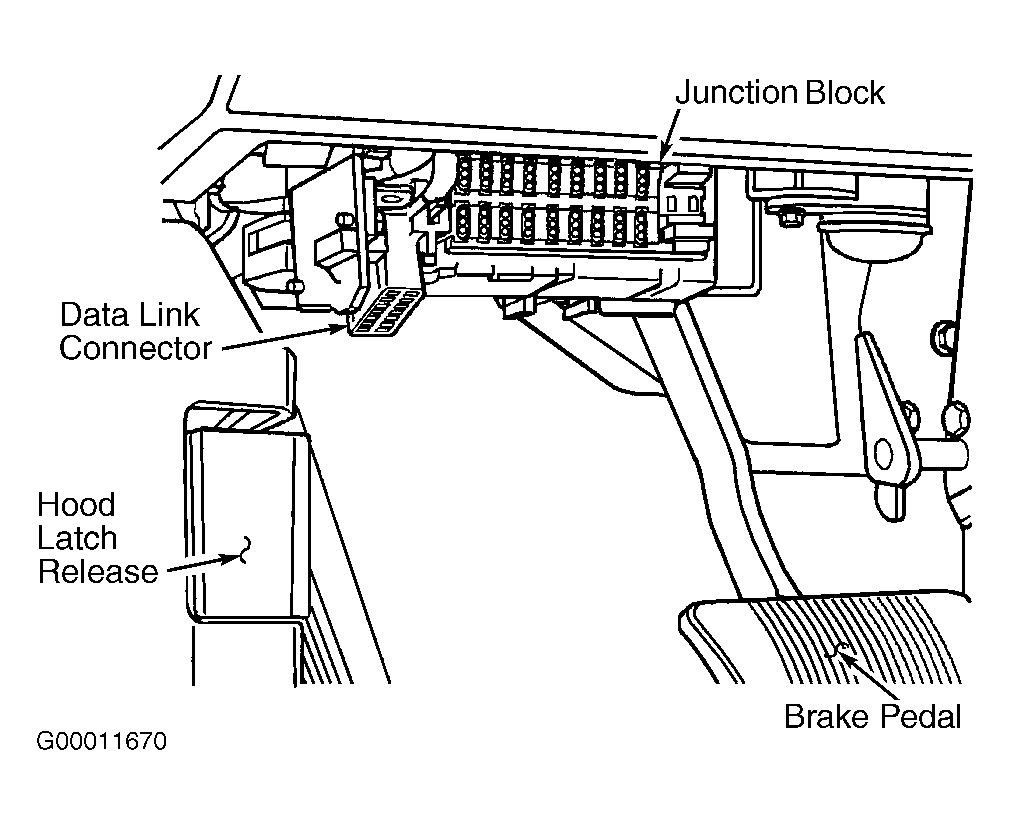 Junction Block

Data Link
Connector

Hood
Latch
Release

Brake Pedal

G00011670