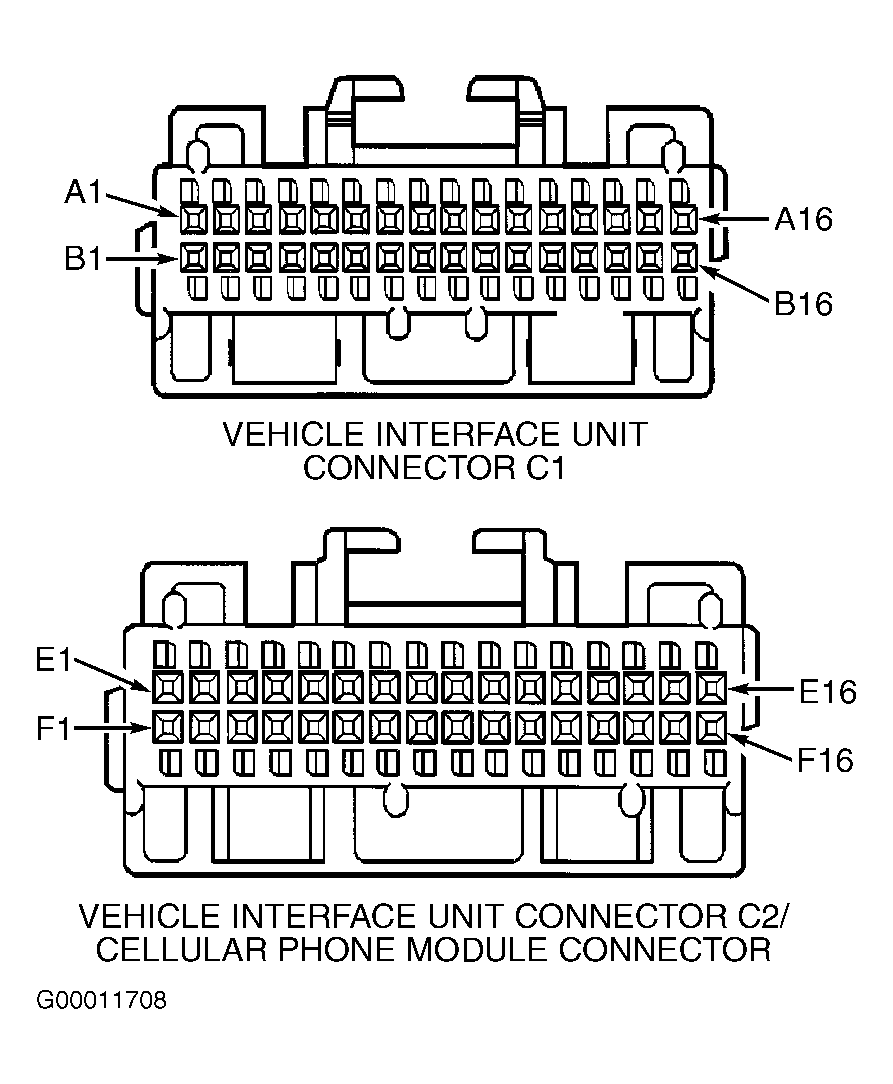 A1
A16
B1
B16

VEHICLE INTERFACE UNIT CONNECTOR C1

E1
E16
F1
F16

VEHICLE INTERFACE UNIT CONNECTOR C2/ CELLULAR PHONE MODULE CONNECTOR

G00011708