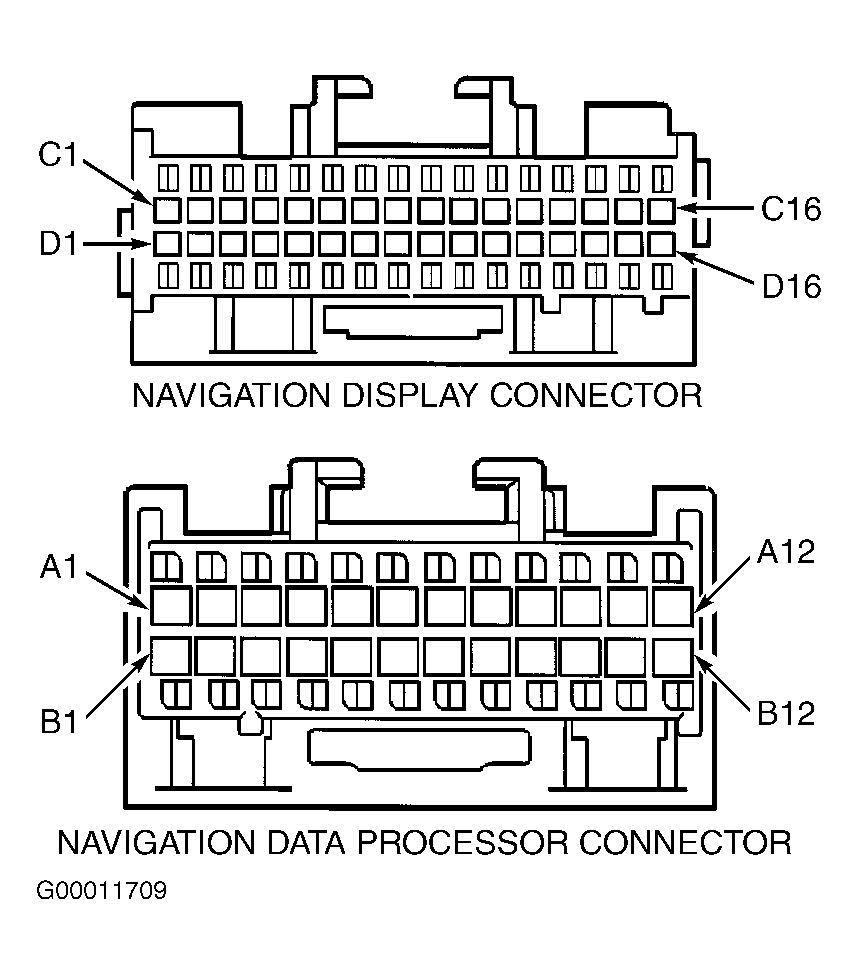 C1
C16
D1
D16
NAVIGATION DISPLAY CONNECTOR

A1
A12
B1
B12
NAVIGATION DATA PROCESSOR CONNECTOR

G00011709