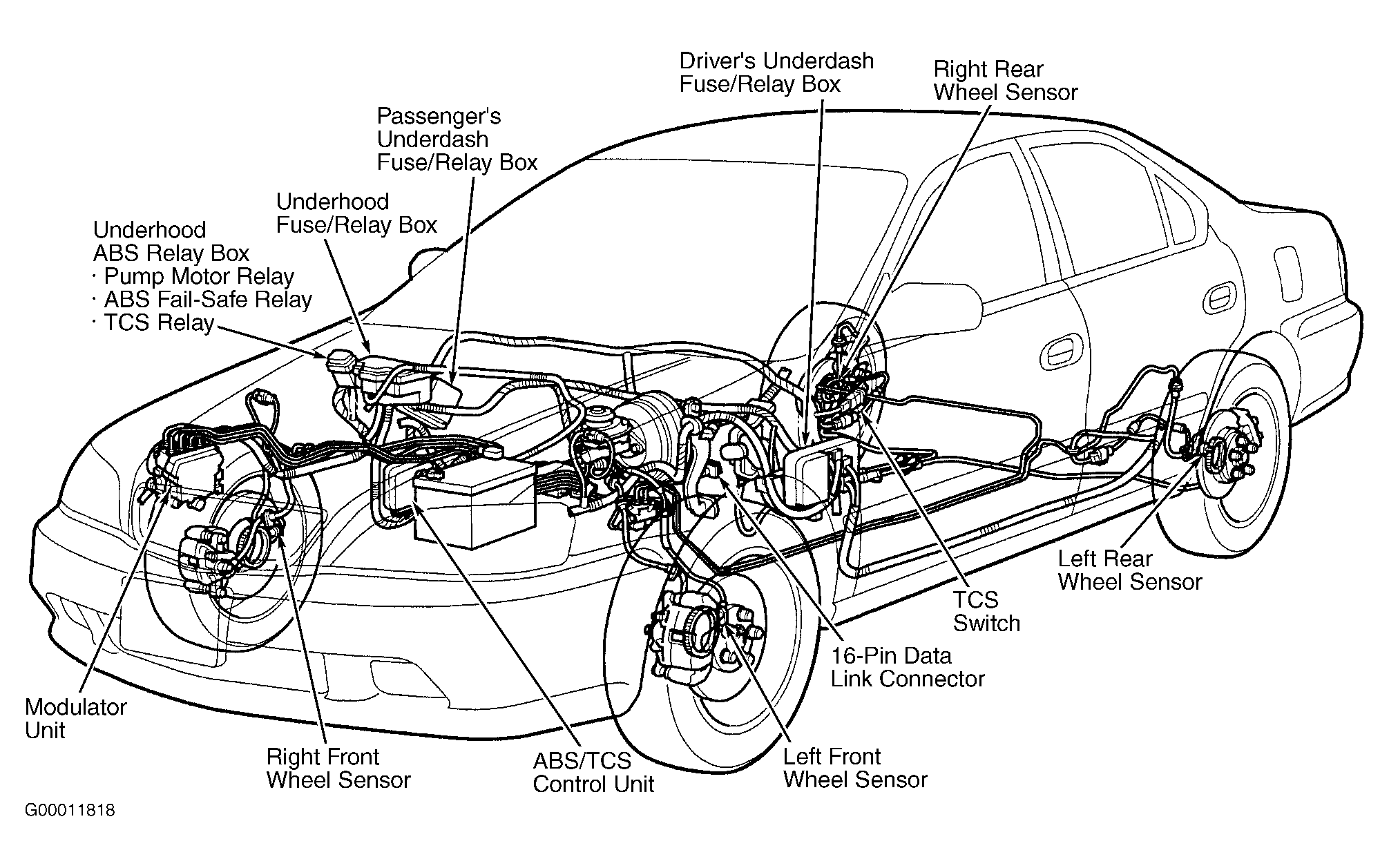 Driver's Underdash Fuse/Relay Box

Right Rear Wheel Sensor

Passenger's Underdash Fuse/Relay Box

Underhood Fuse/Relay Box

Underhood ABS Relay Box
· Pump Motor Relay
· ABS Fail-Safe Relay
· TCS Relay

Left Rear Wheel Sensor

TCS Switch

16-Pin Data Link Connector

Modulator Unit

Right Front Wheel Sensor

ABS/TCS Control Unit

Left Front Wheel Sensor

G00011818