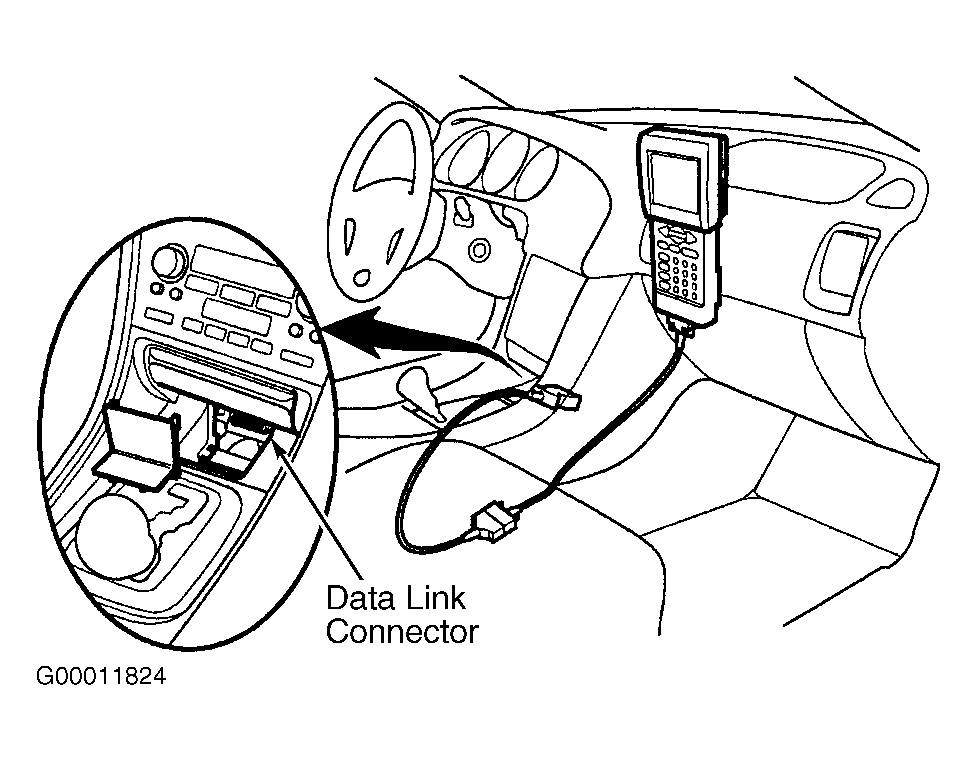 Data Link Connector

G00011824