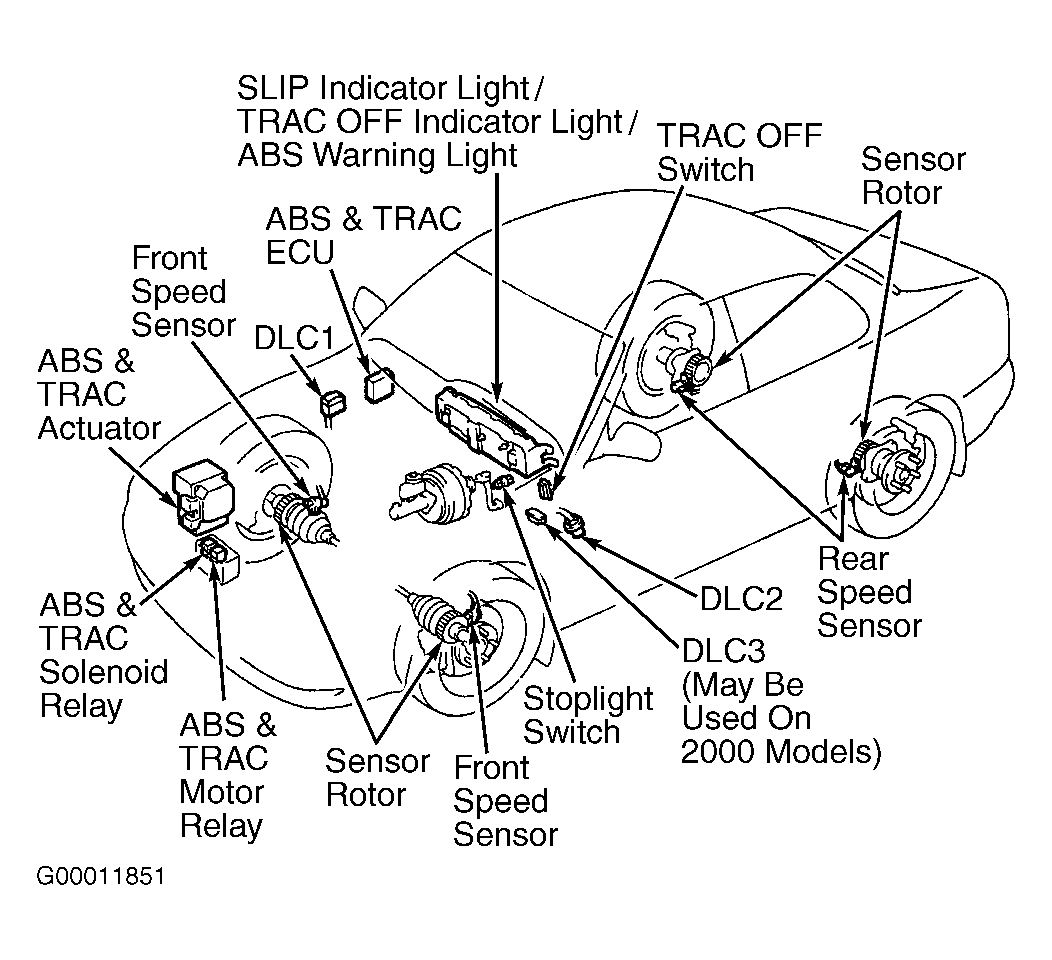 SLIP Indicator Light / TRAC OFF Indicator Light / ABS Warning Light

TRAC OFF Switch

Sensor Rotor

ABS & TRAC ECU

Front Speed Sensor

DLC1

ABS & TRAC Actuator

ABS & TRAC Solenoid Relay

ABS & TRAC Motor Relay

Sensor Rotor

Front Speed Sensor

Stoplight Switch

DLC2

DLC3 (May Be Used On 2000 Models)

Rear Speed Sensor

G00011851